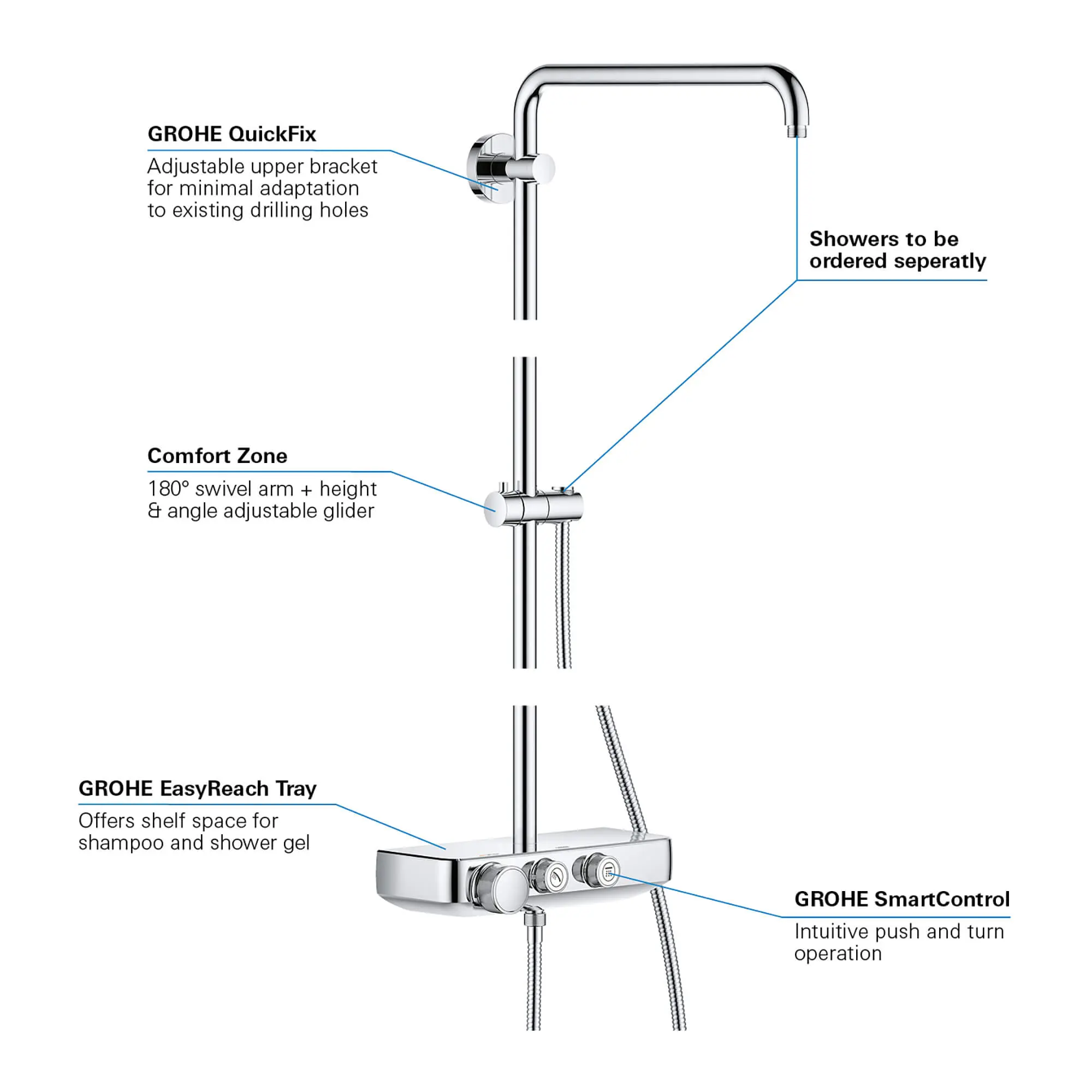 GROHE QuickFix

Adjustable upper bracket for minimal adaptation to existing drilling holes

Showers to be ordered seperatly

Comfort Zone

180° swivel arm + height & angle adjustable glider

GROHE EasyReach Tray

Offers shelf space for shampoo and shower gel

GROHE SmartControl

Intuitive push and turn operation