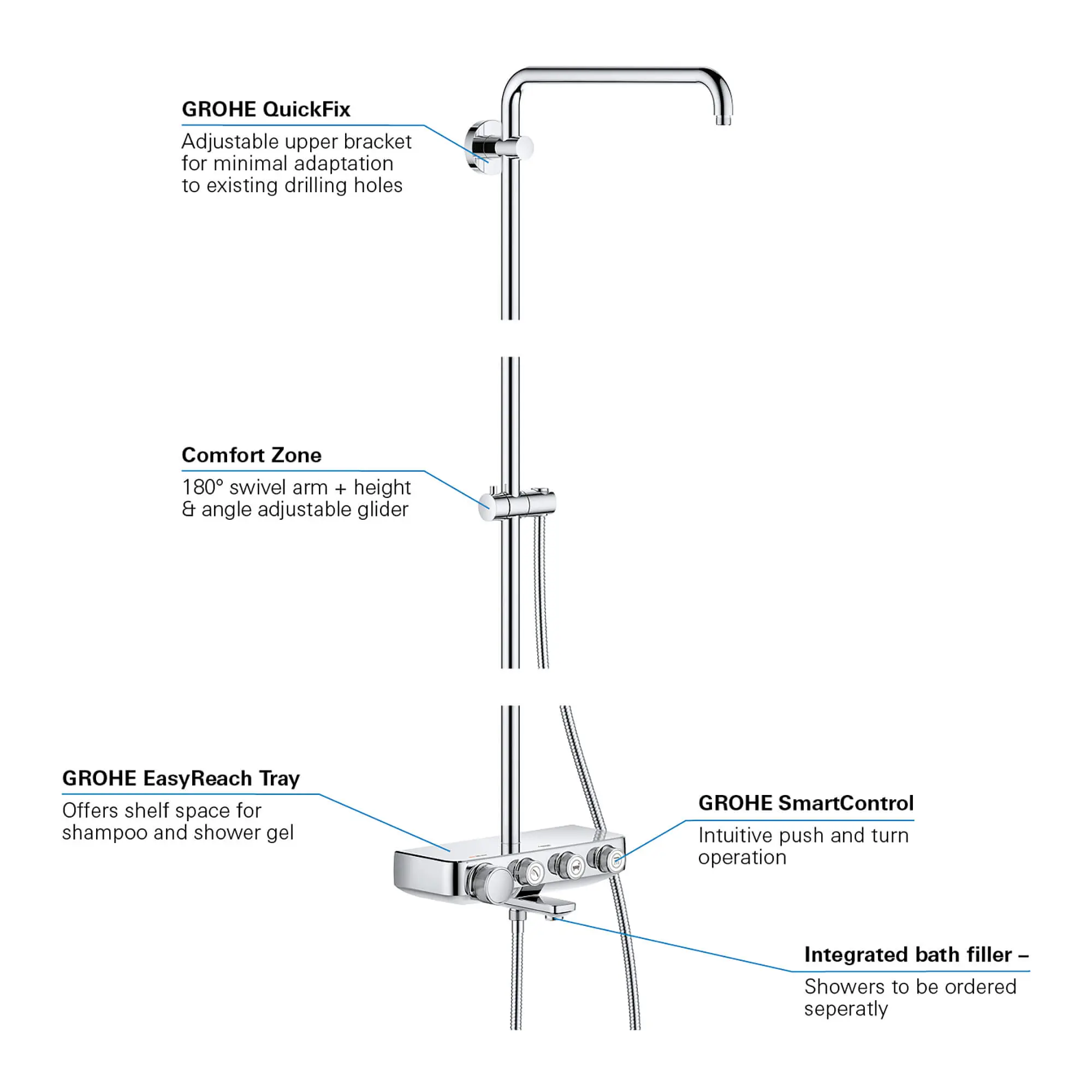 GROHE QuickFix
Adjustable upper bracket for minimal adaptation to existing drilling holes

Comfort Zone
180° swivel arm + height & angle adjustable glider

GROHE EasyReach Tray
Offers shelf space for shampoo and shower gel

GROHE SmartControl
Intuitive push and turn operation

Integrated bath filler –
Showers to be ordered seperatly