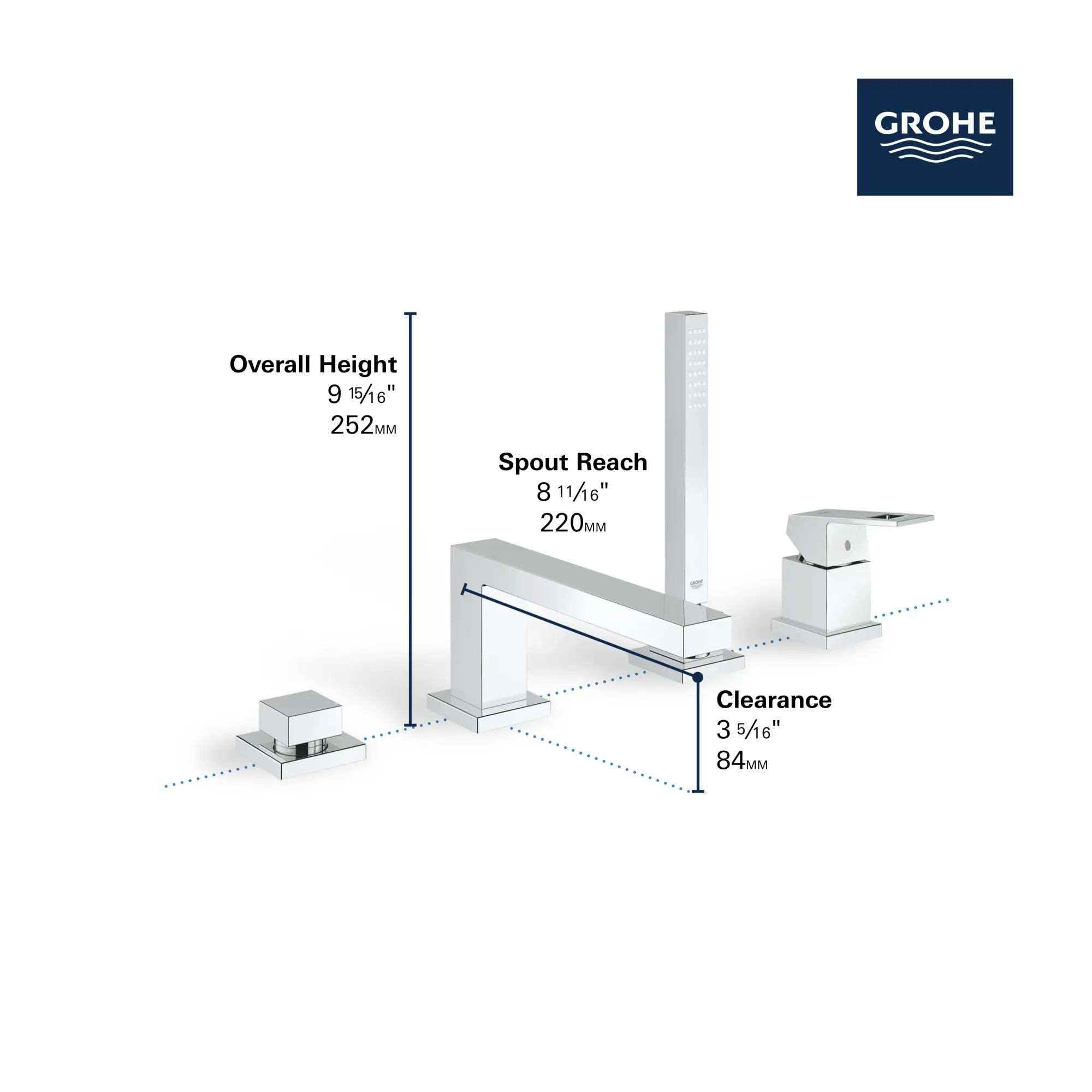 GROHE

Overall Height
9 $\frac{15}{16}$"
252MM

Spout Reach
8 $\frac{11}{16}$"
220MM

GROHE

Clearance
3 $\frac{5}{16}$"
84MM