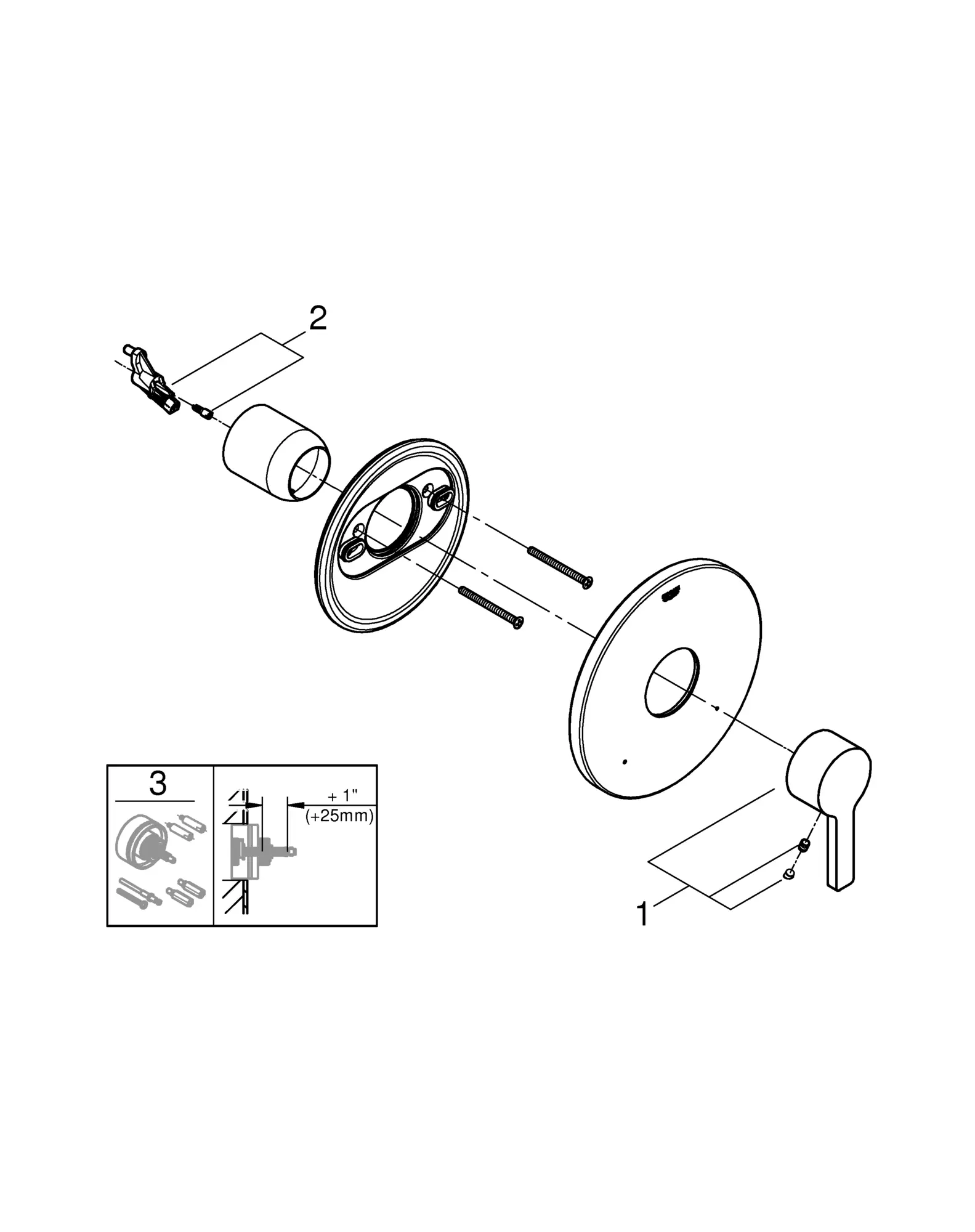 2

3

+ 1"
(+25mm)

1