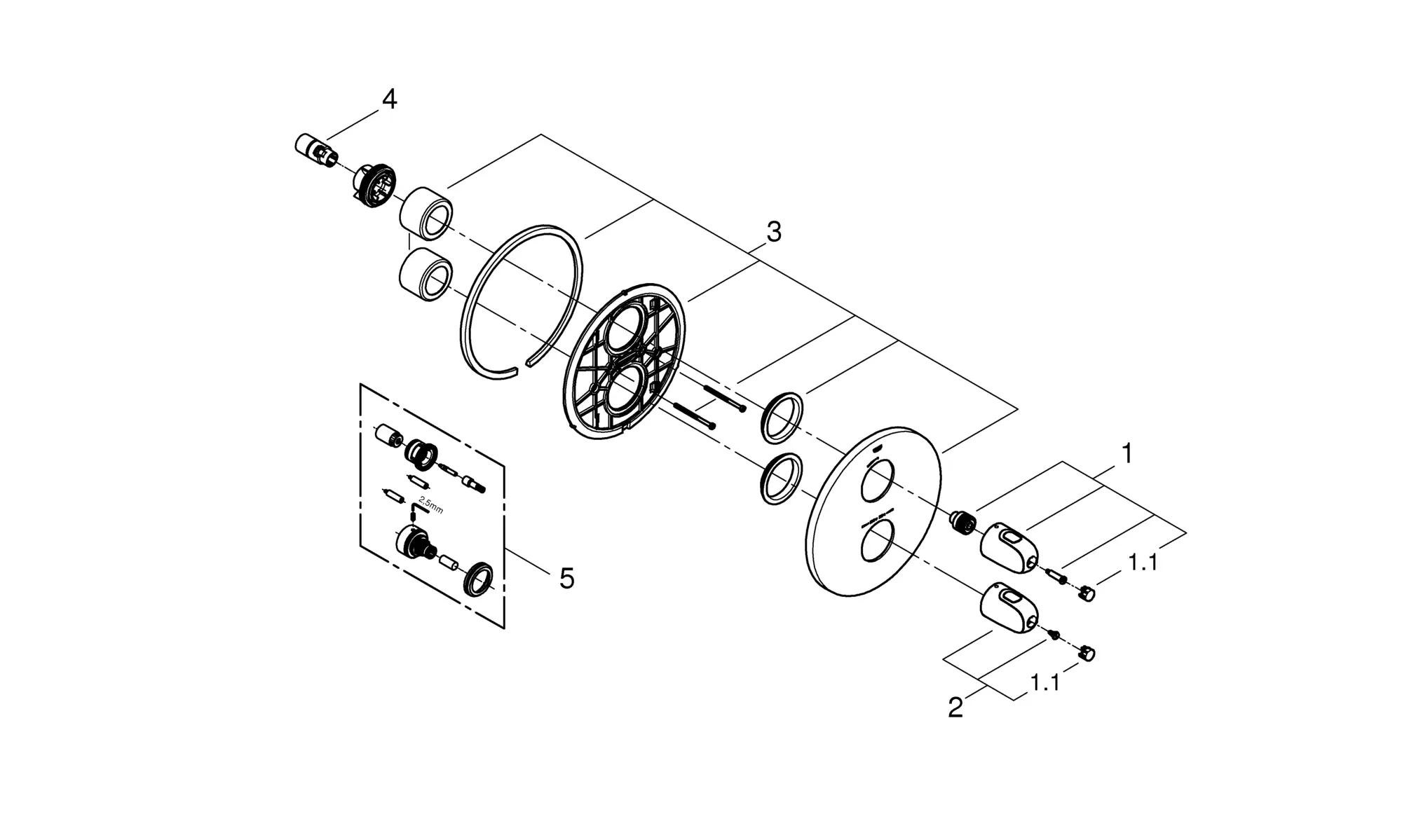 4

3

2,5mm

5

1

1.1

1.1

2