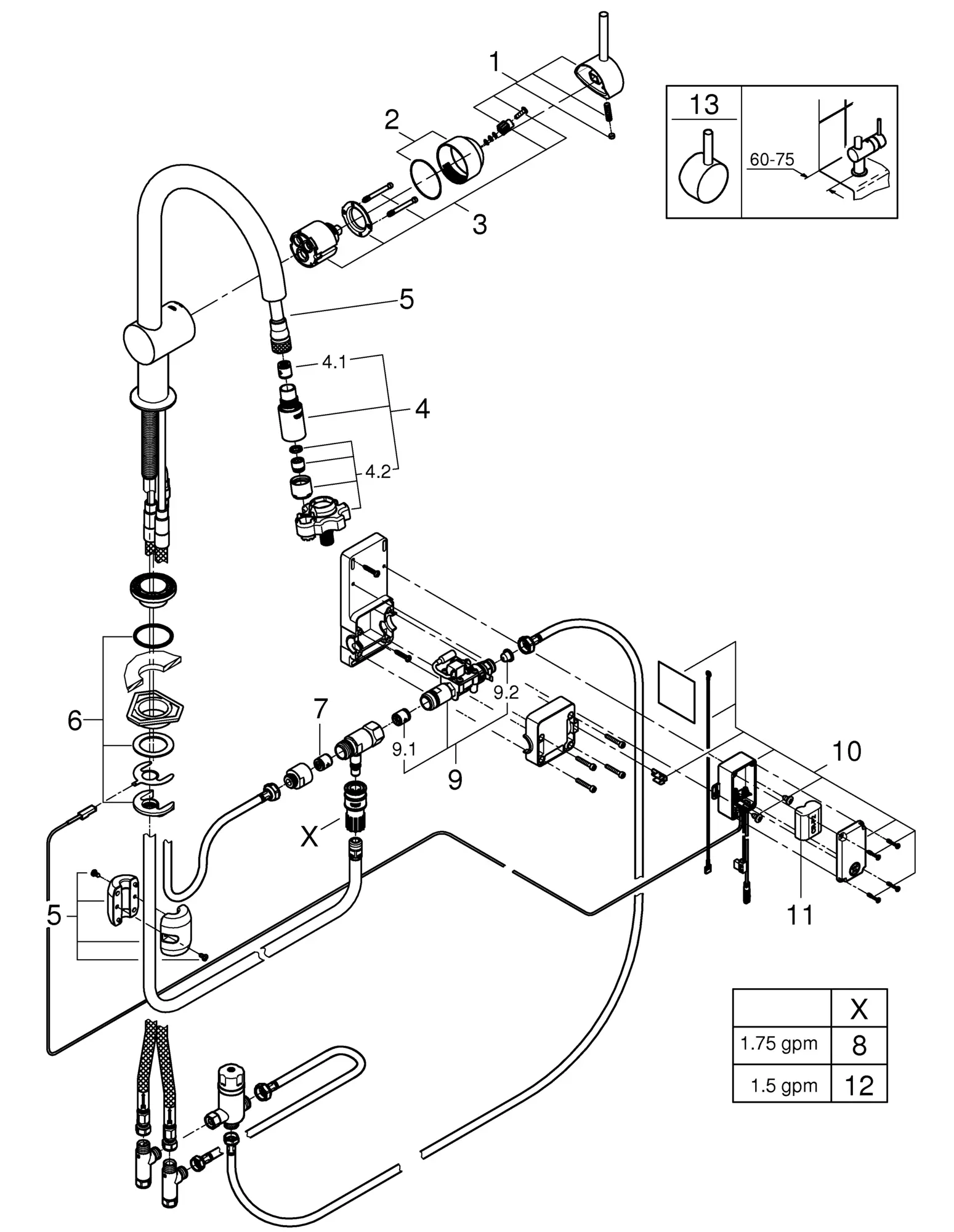 1
2
3
13
60-75
5
4.1
4
4.2
6
7
9.2
9.1
9
10
X
5
11

|  | X |
|---|---|
| 1.75 gpm | 8 |
| 1.5 gpm | 12 |