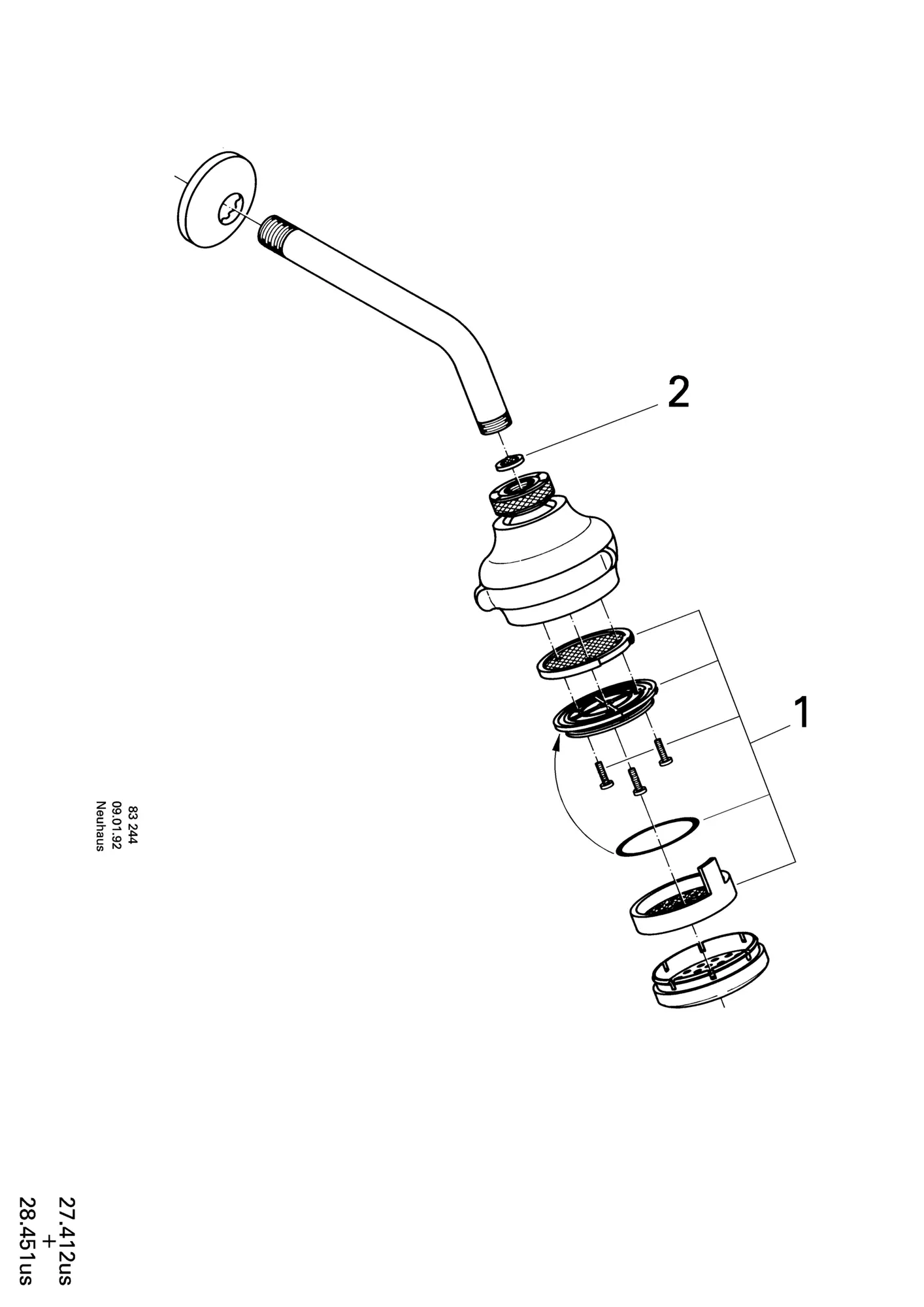 2

1

83 244
09.01.92
Neuhaus

27.412us
+
28.451us