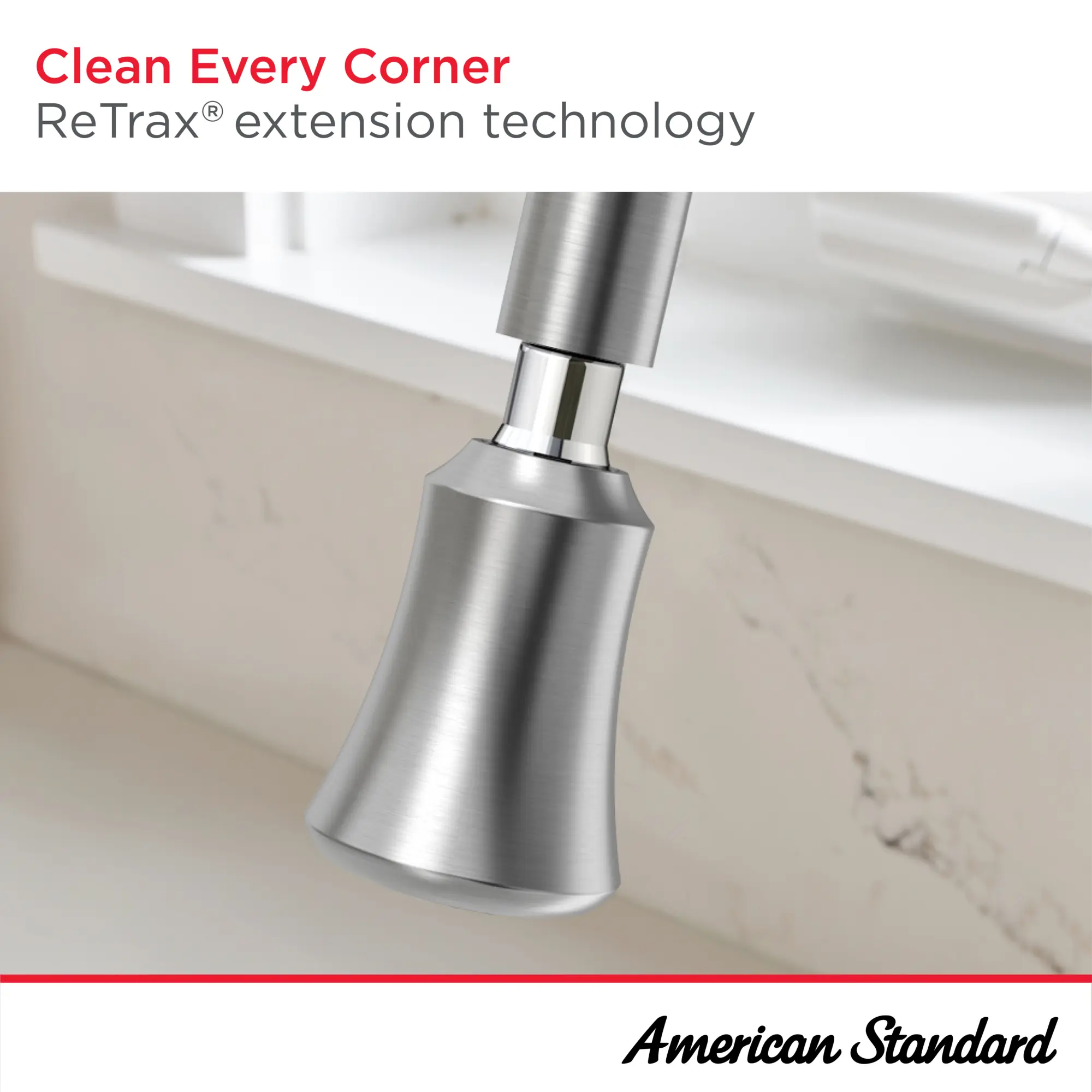 Clean Every Corner
ReTrax® extension technology

American Standard