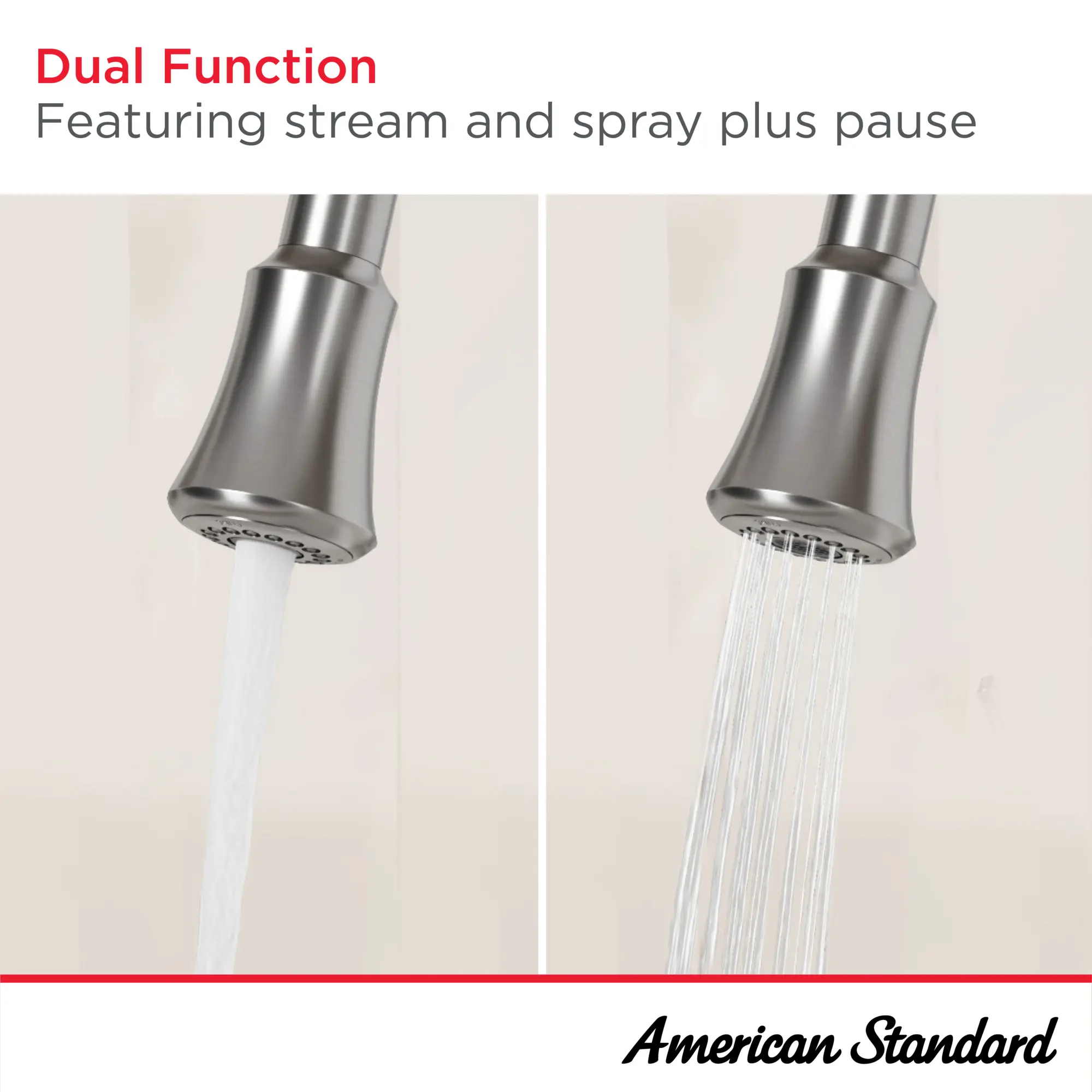 Dual Function
Featuring stream and spray plus pause

American Standard