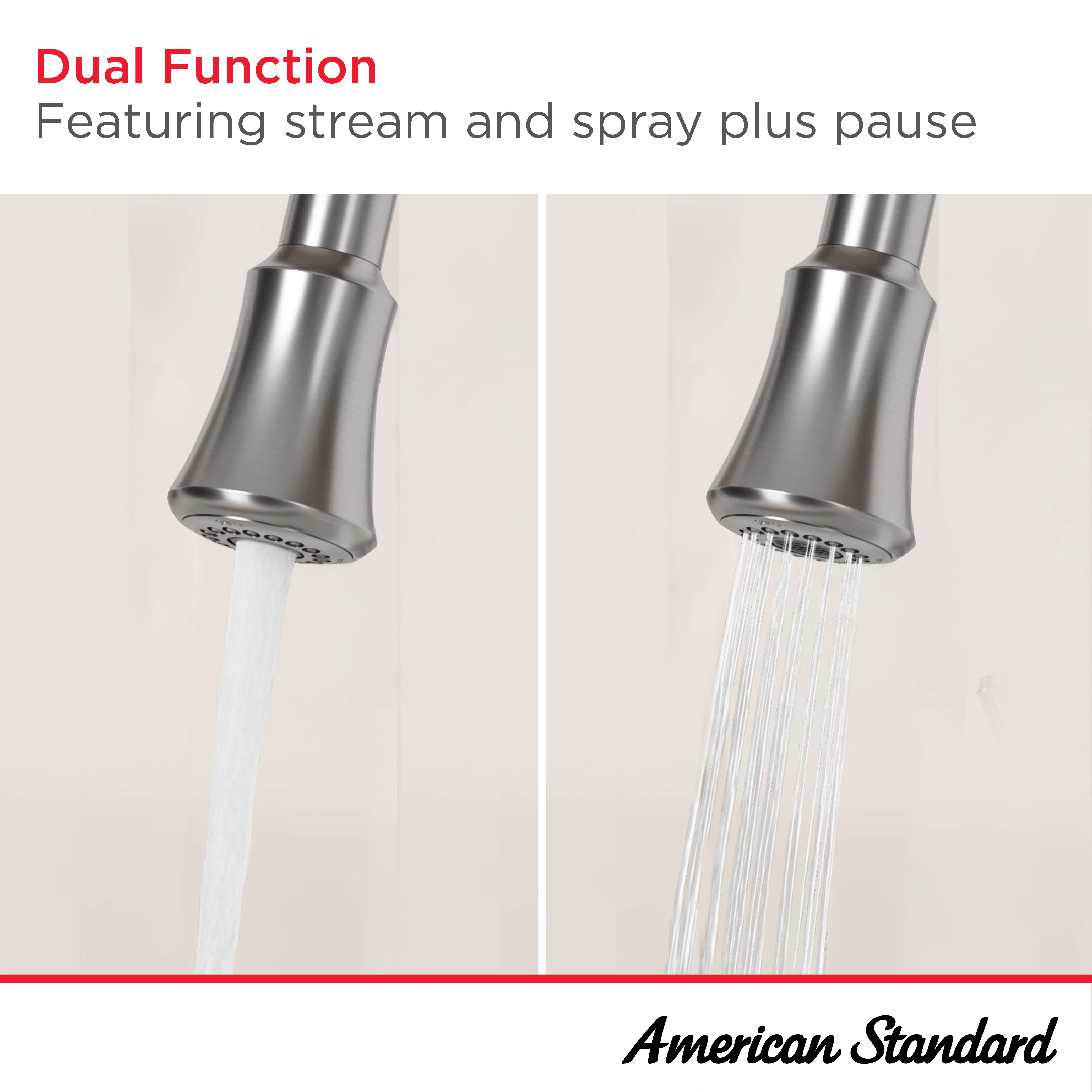 Dual Function
Featuring stream and spray plus pause

American Standard