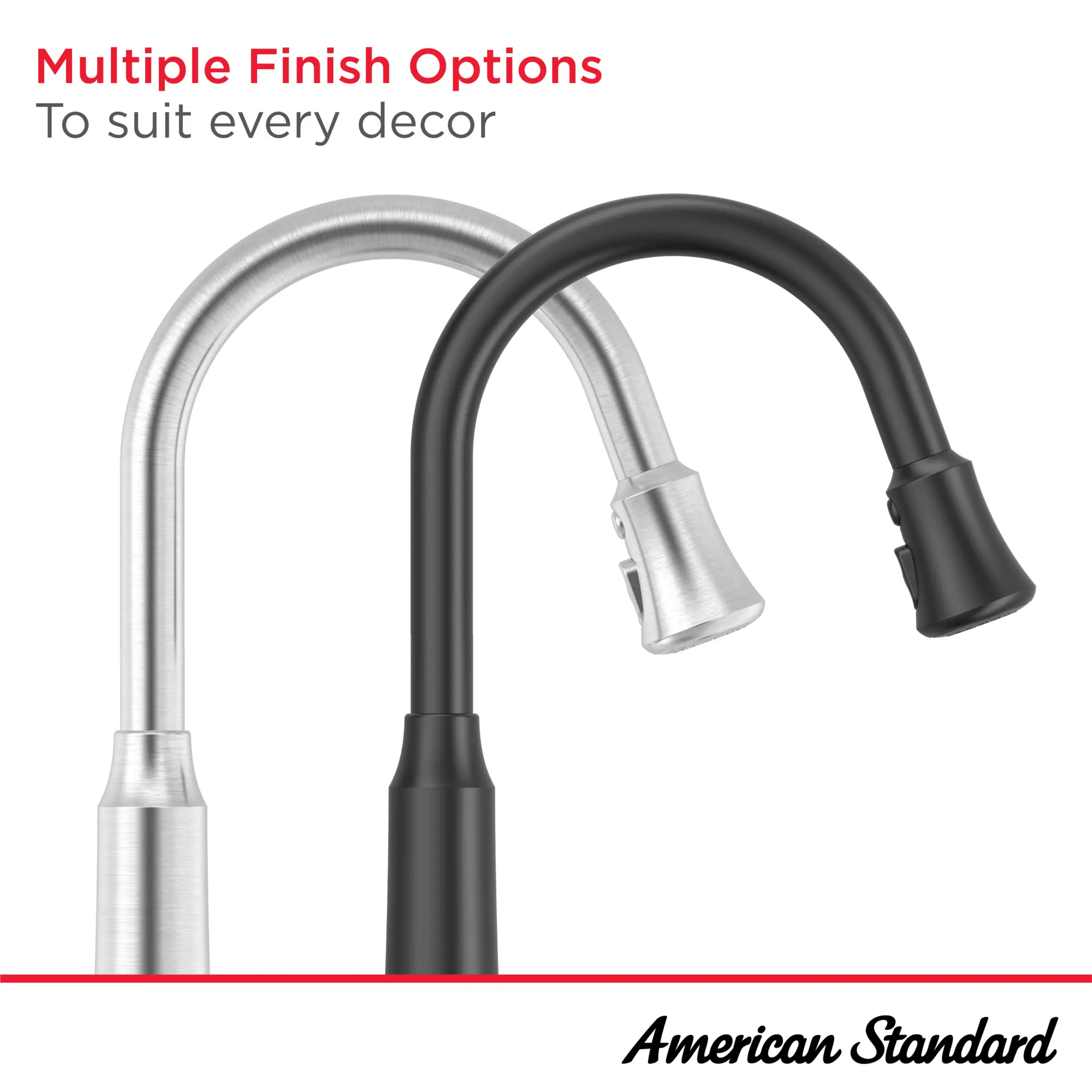 Multiple Finish Options
To suit every decor

American Standard