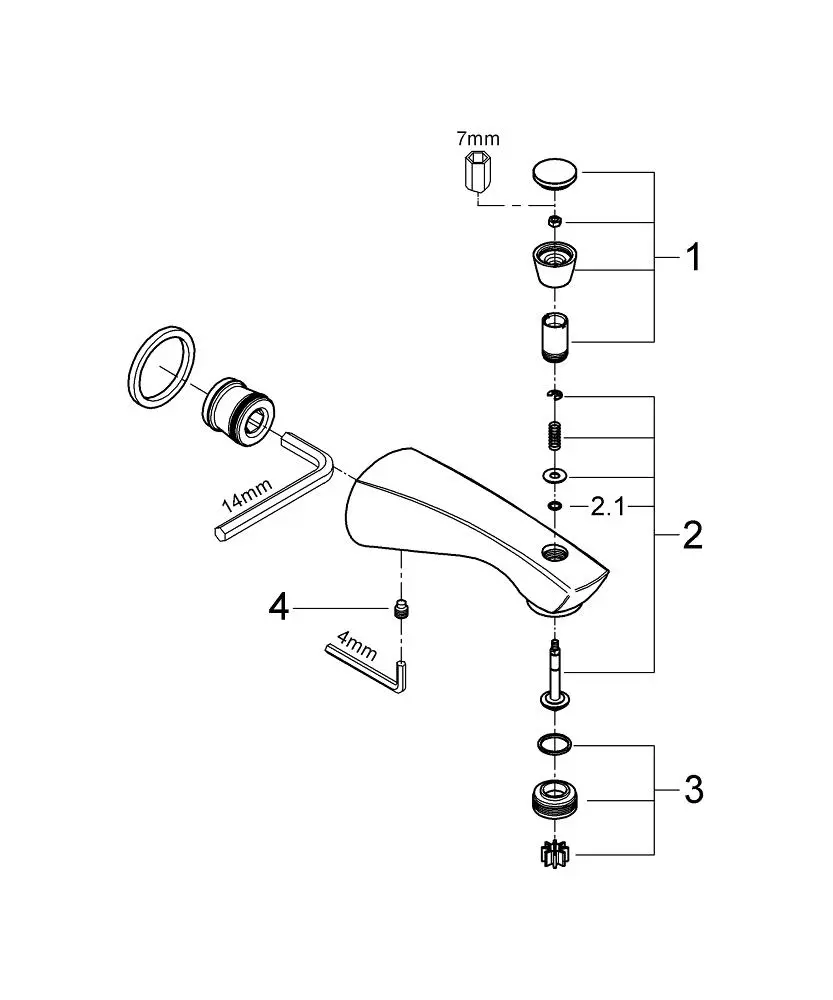 7mm
1
14mm
2.1
2
4
4mm
3