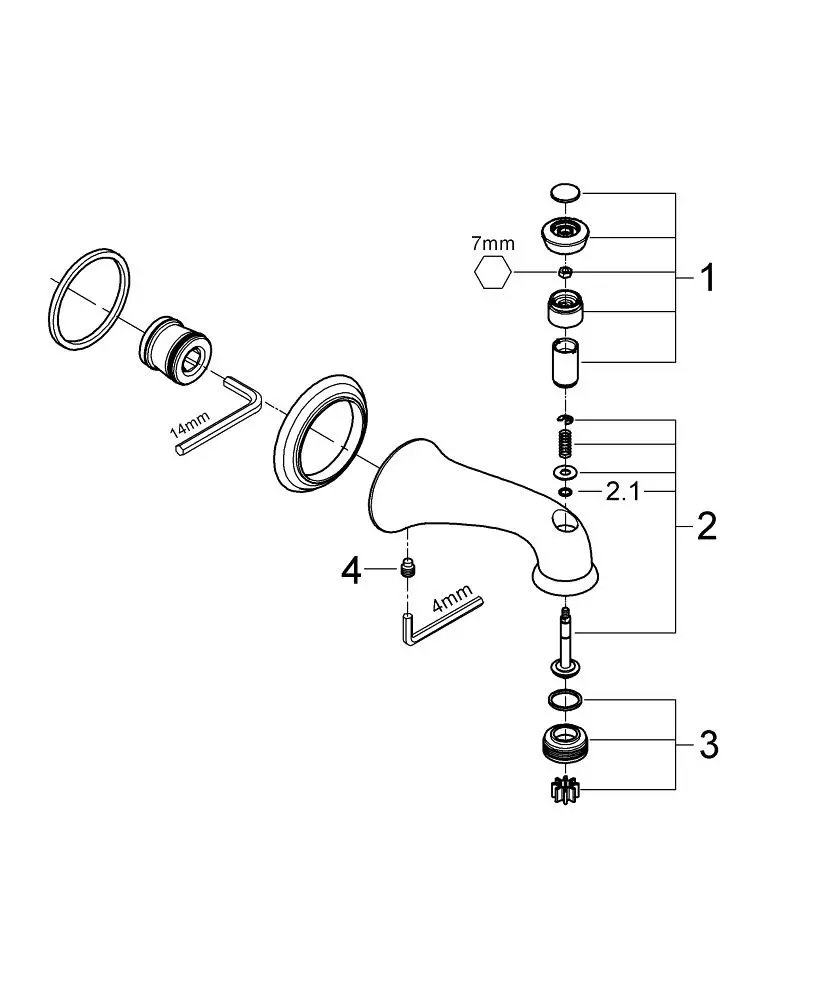 7mm
1
14mm
2.1
2
4
4mm
3