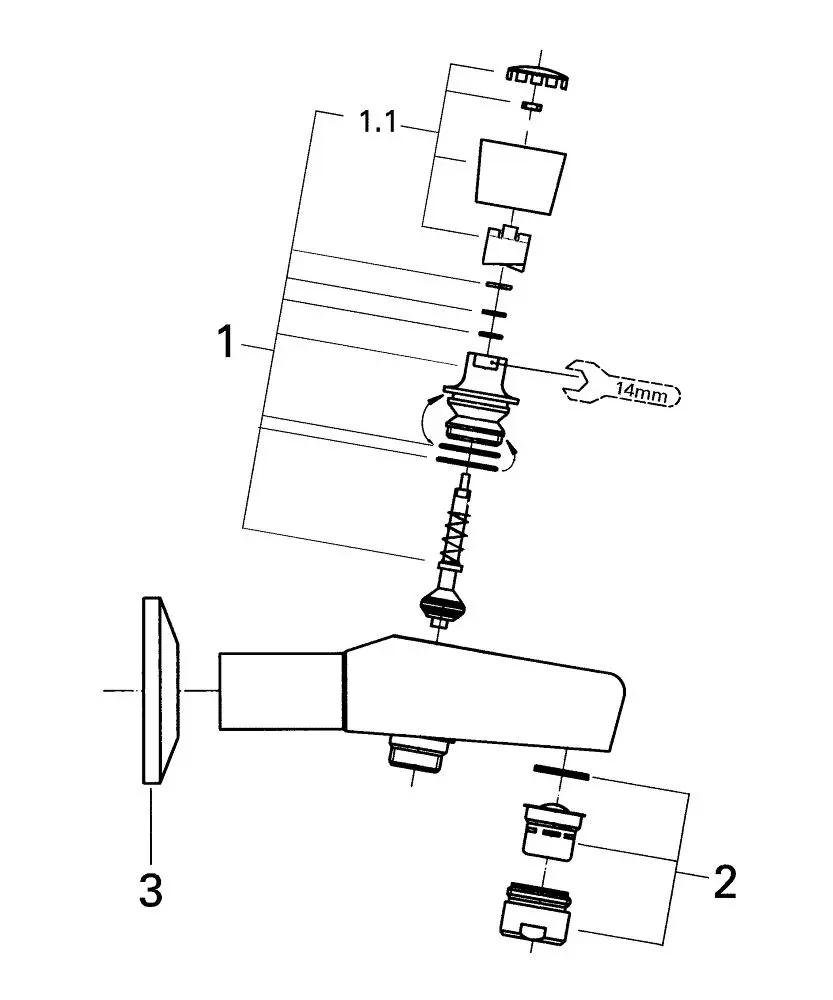 1.1
1
14mm
3
2