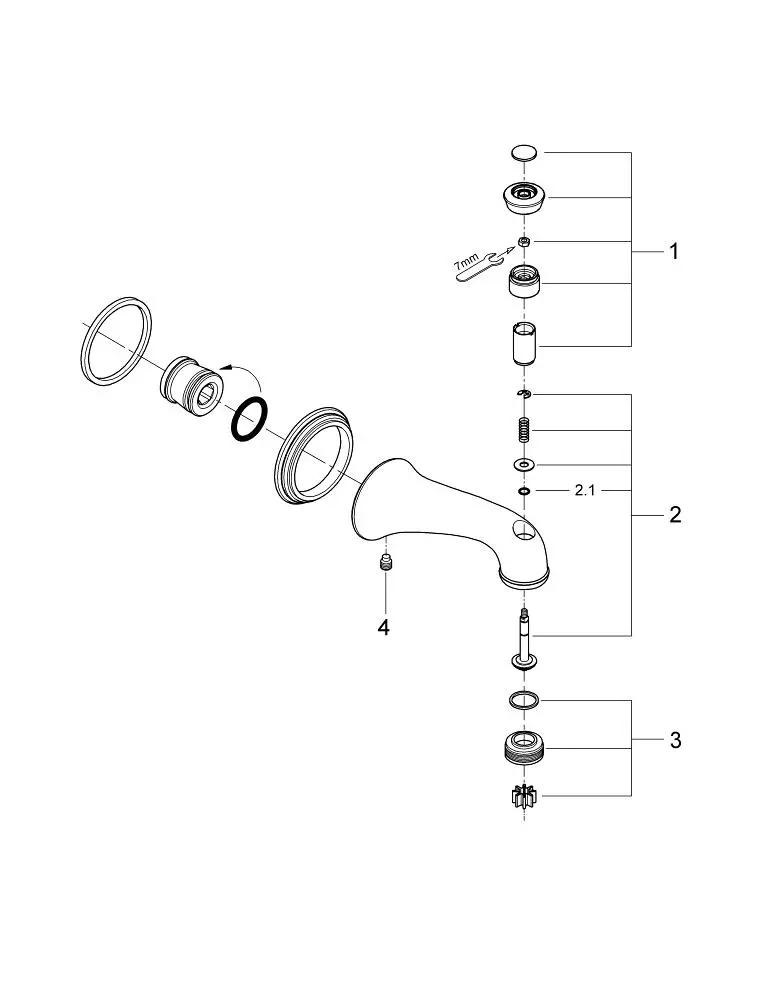 7mm

1

2.1

2

4

3