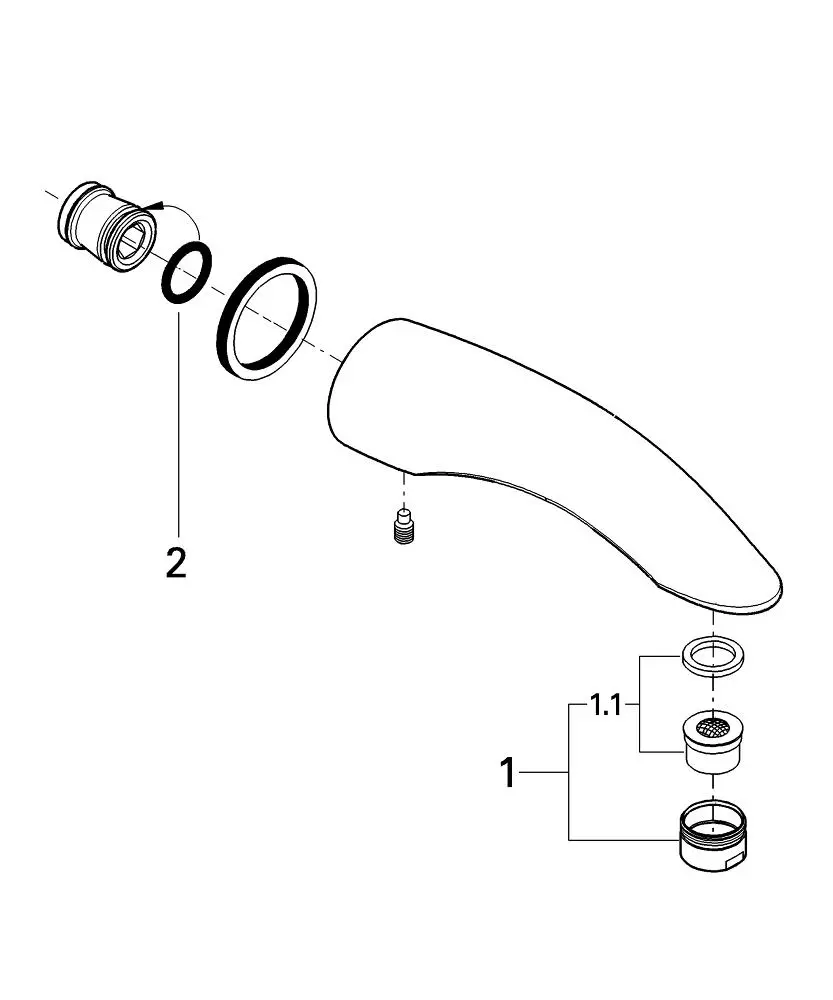 2

1.1

1