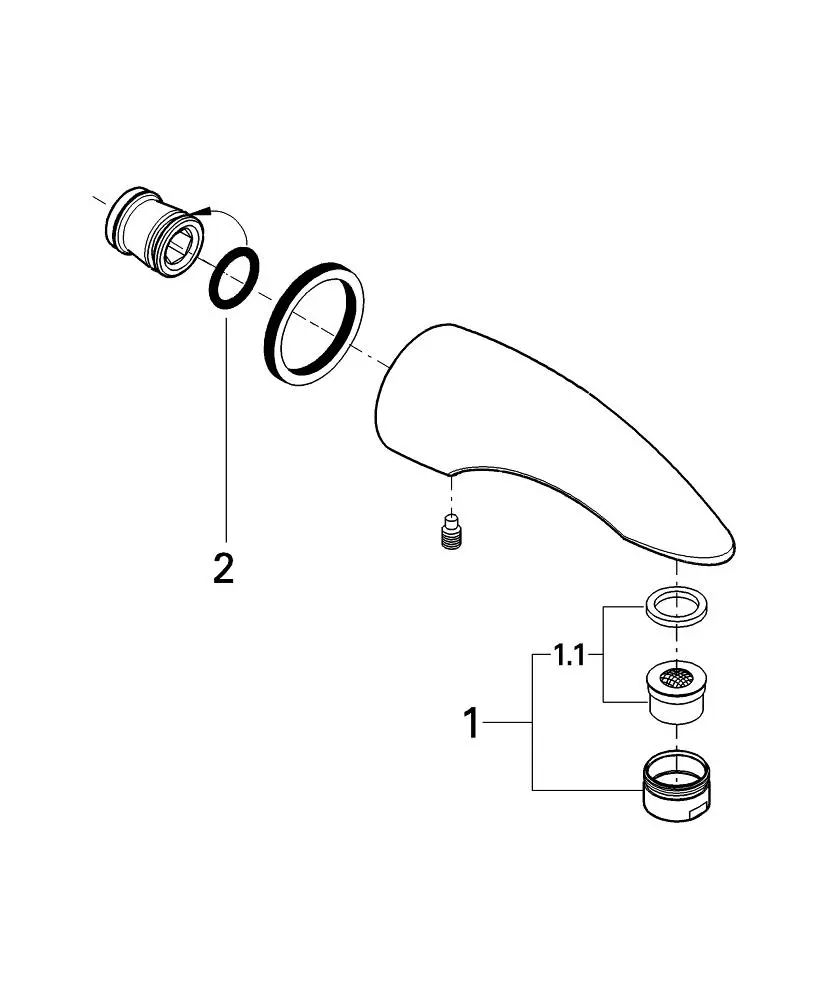 2

1.1

1