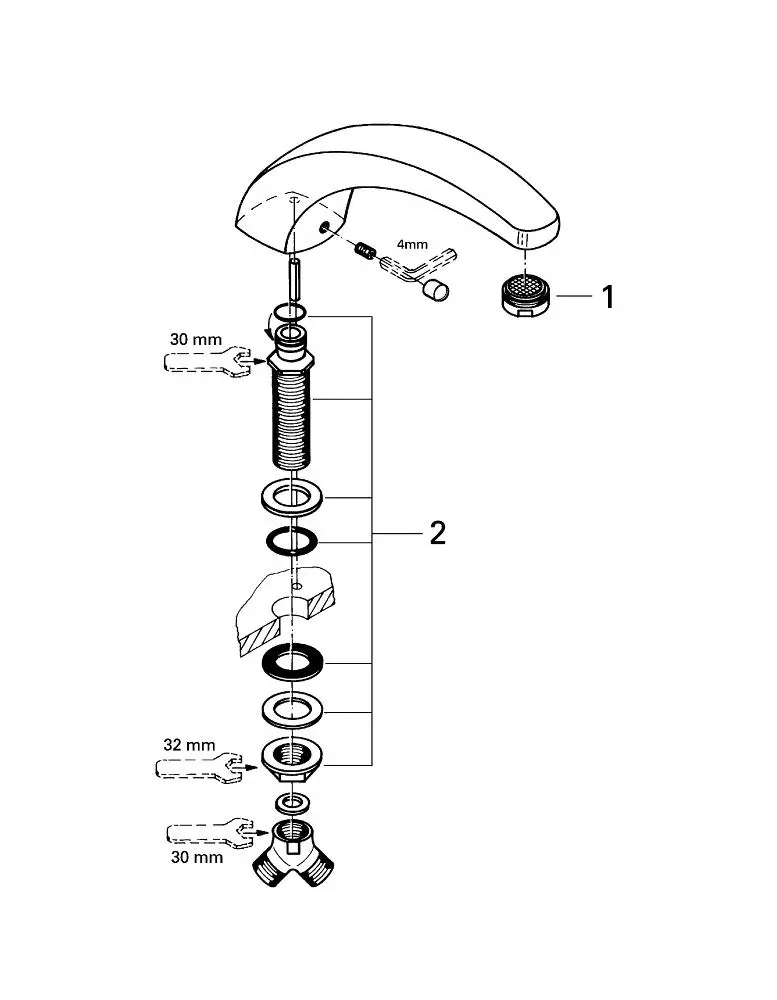 4mm

1

30 mm

2

32 mm

30 mm