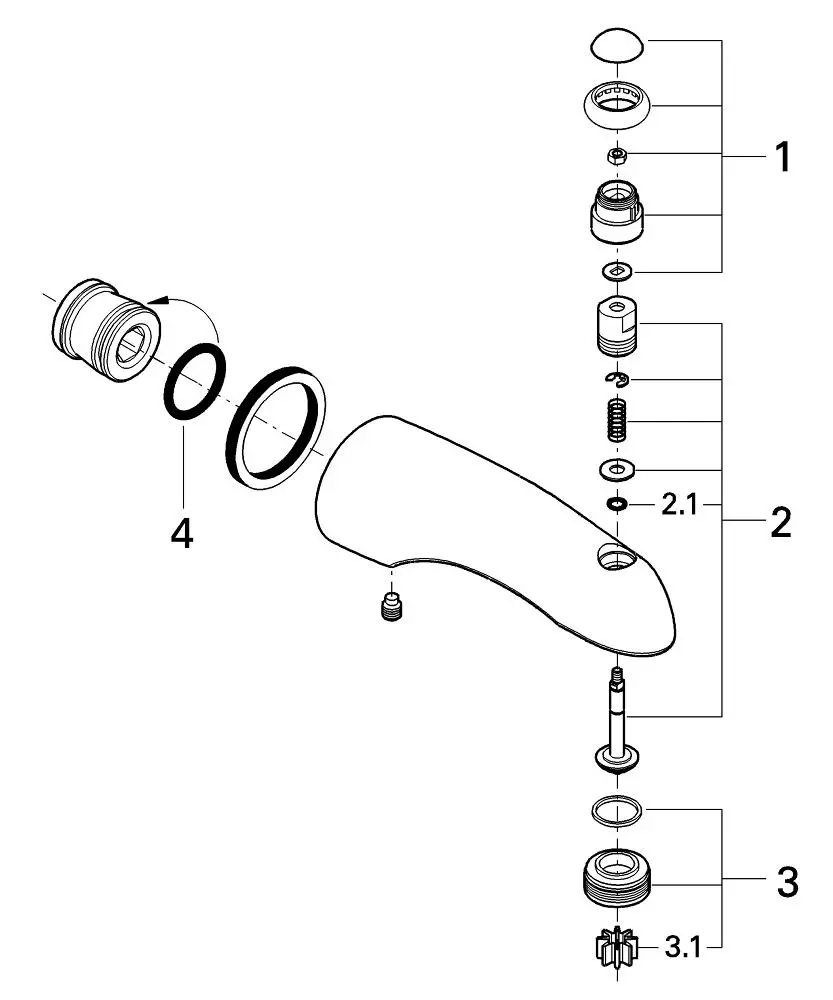 1
4
2.1
2
3
3.1