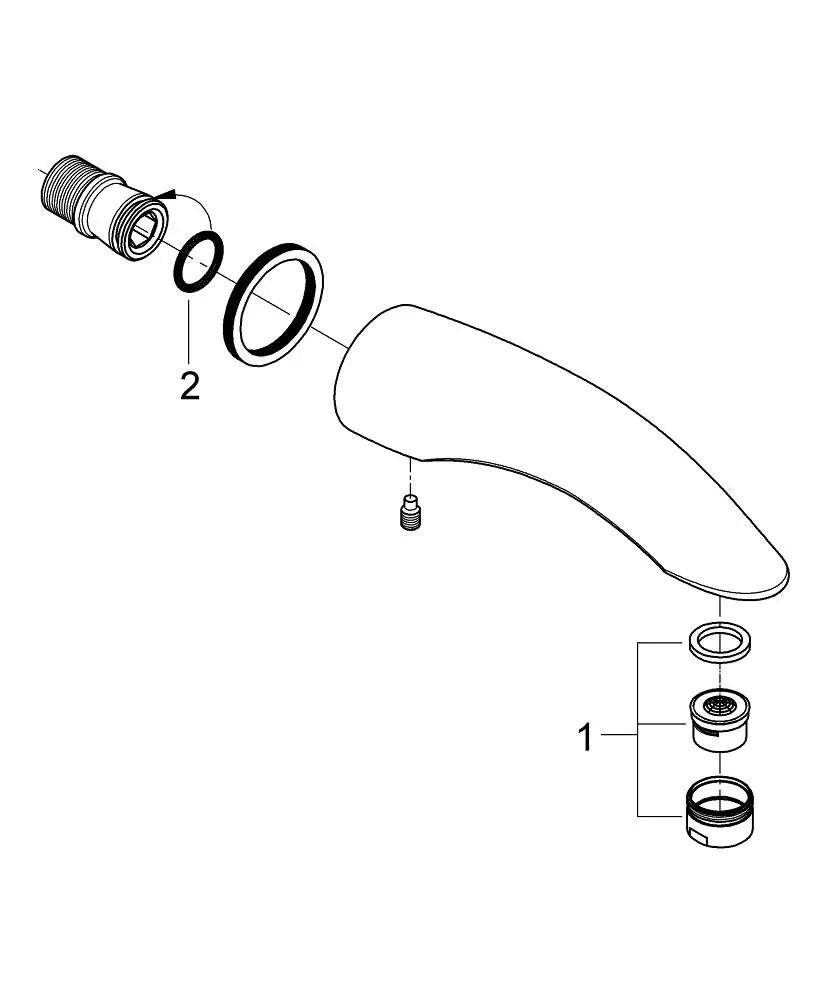 2

1