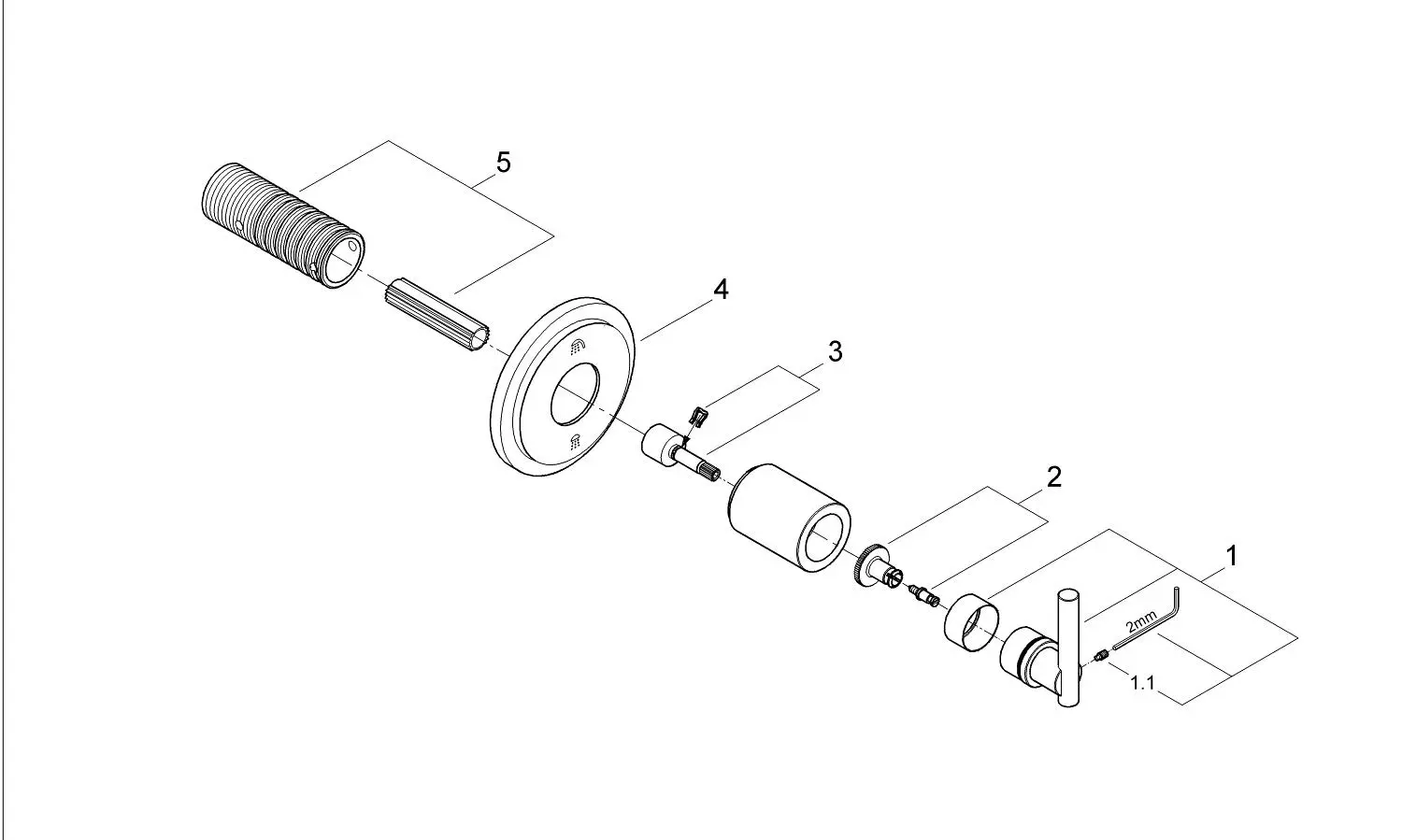 5
4
3
2
1
2mm
1.1