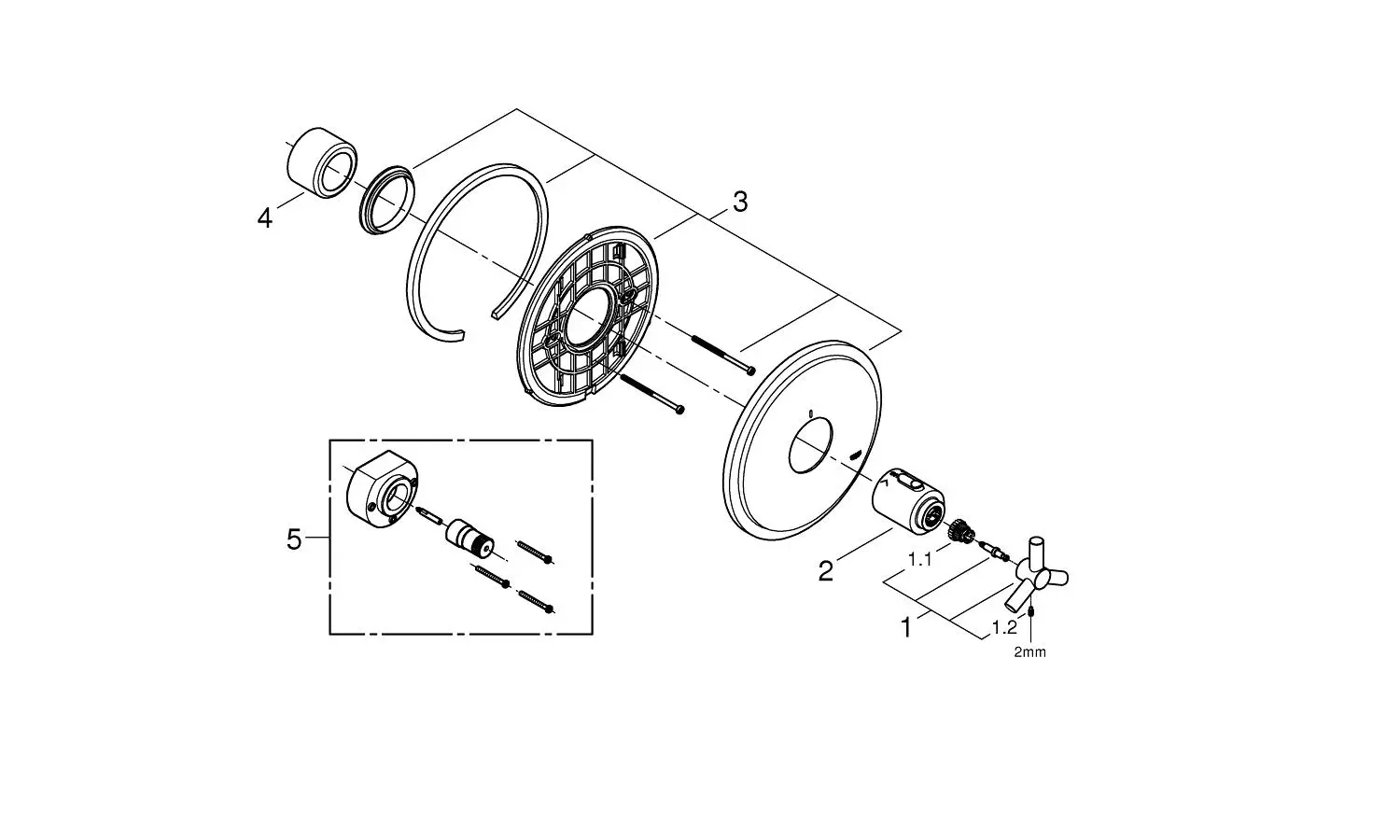 4

3

5

2

1.1

1

1.2

2mm