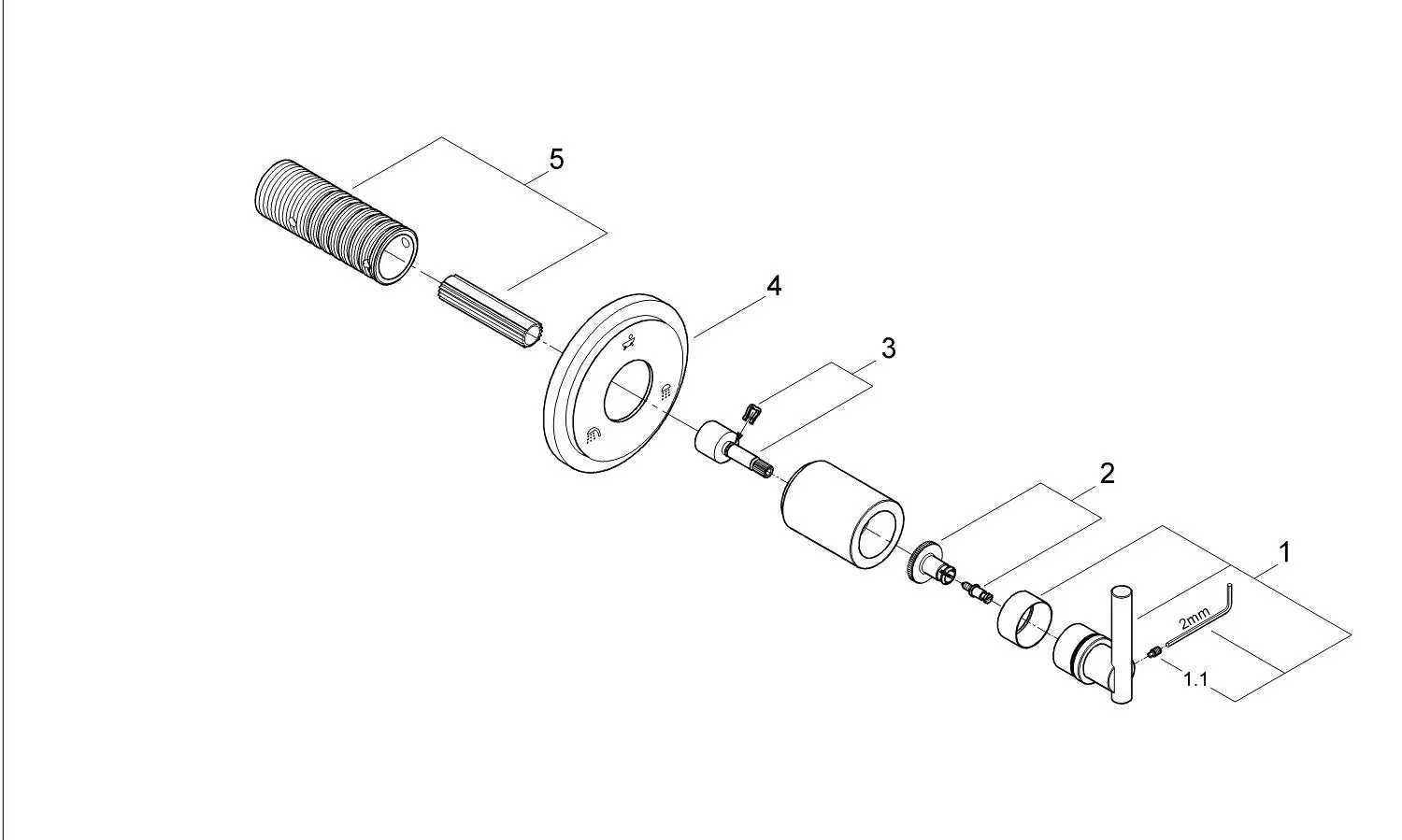 5
4
3
2
1
2mm
1.1