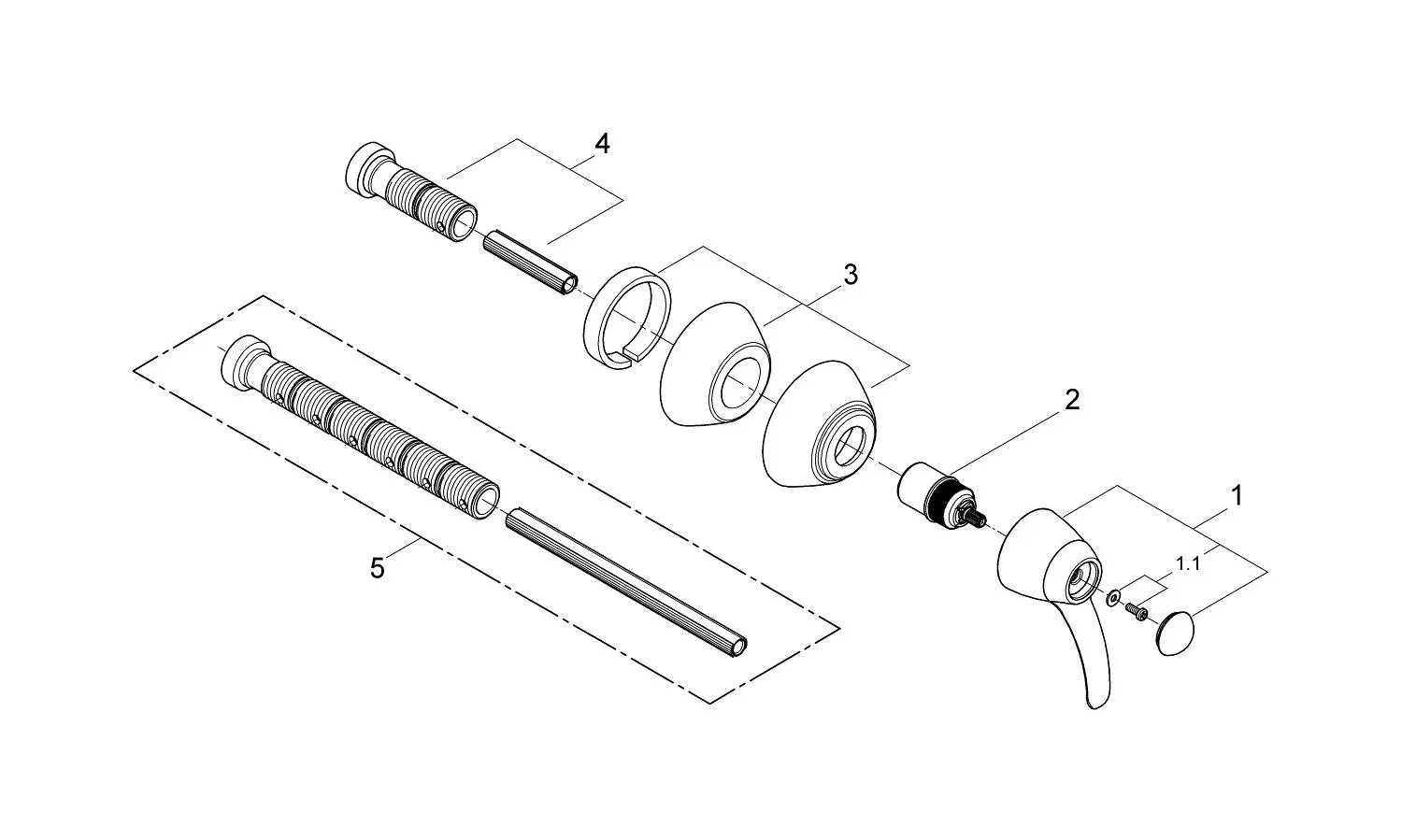 4

3

2

1

1.1

5