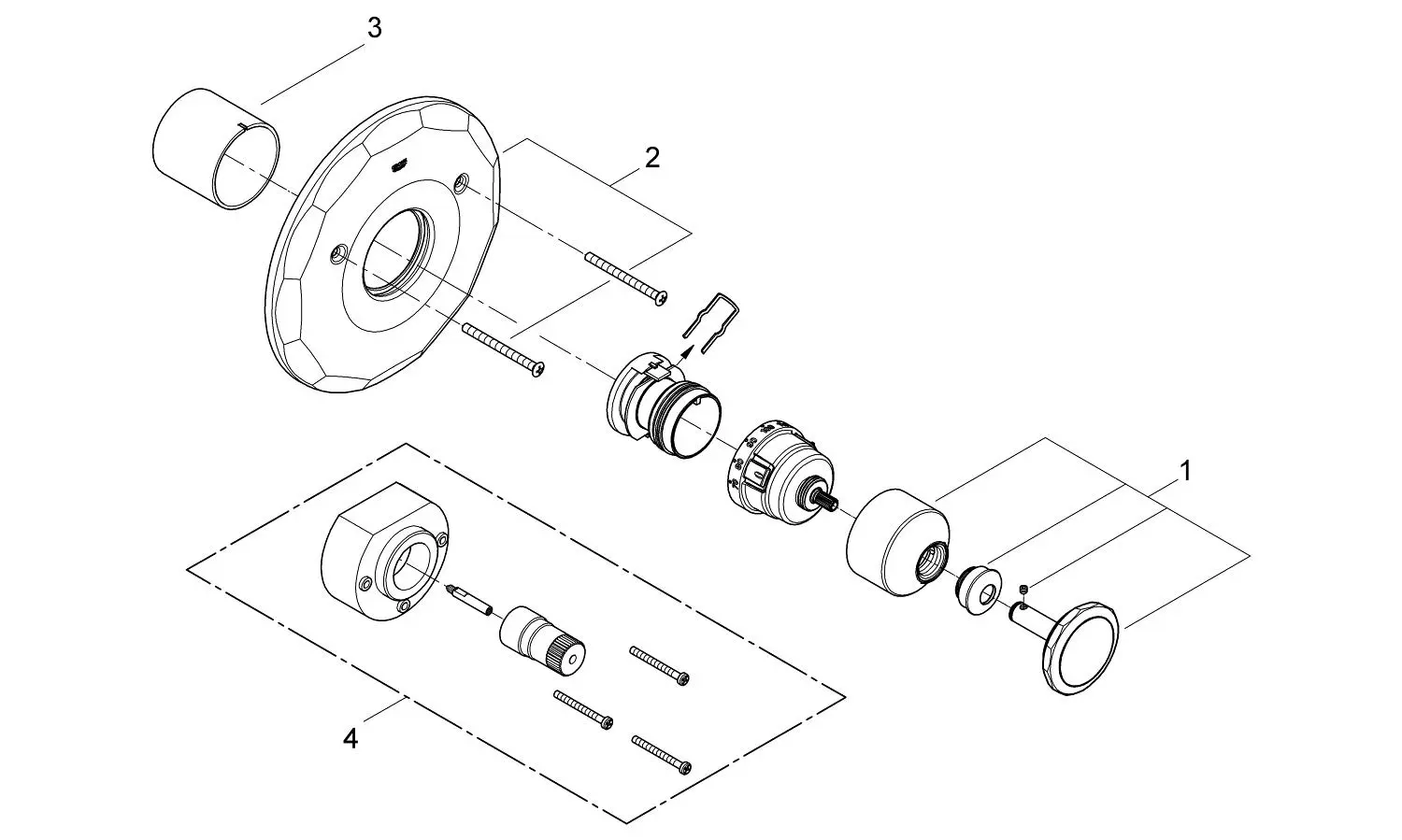 3

2

1

4