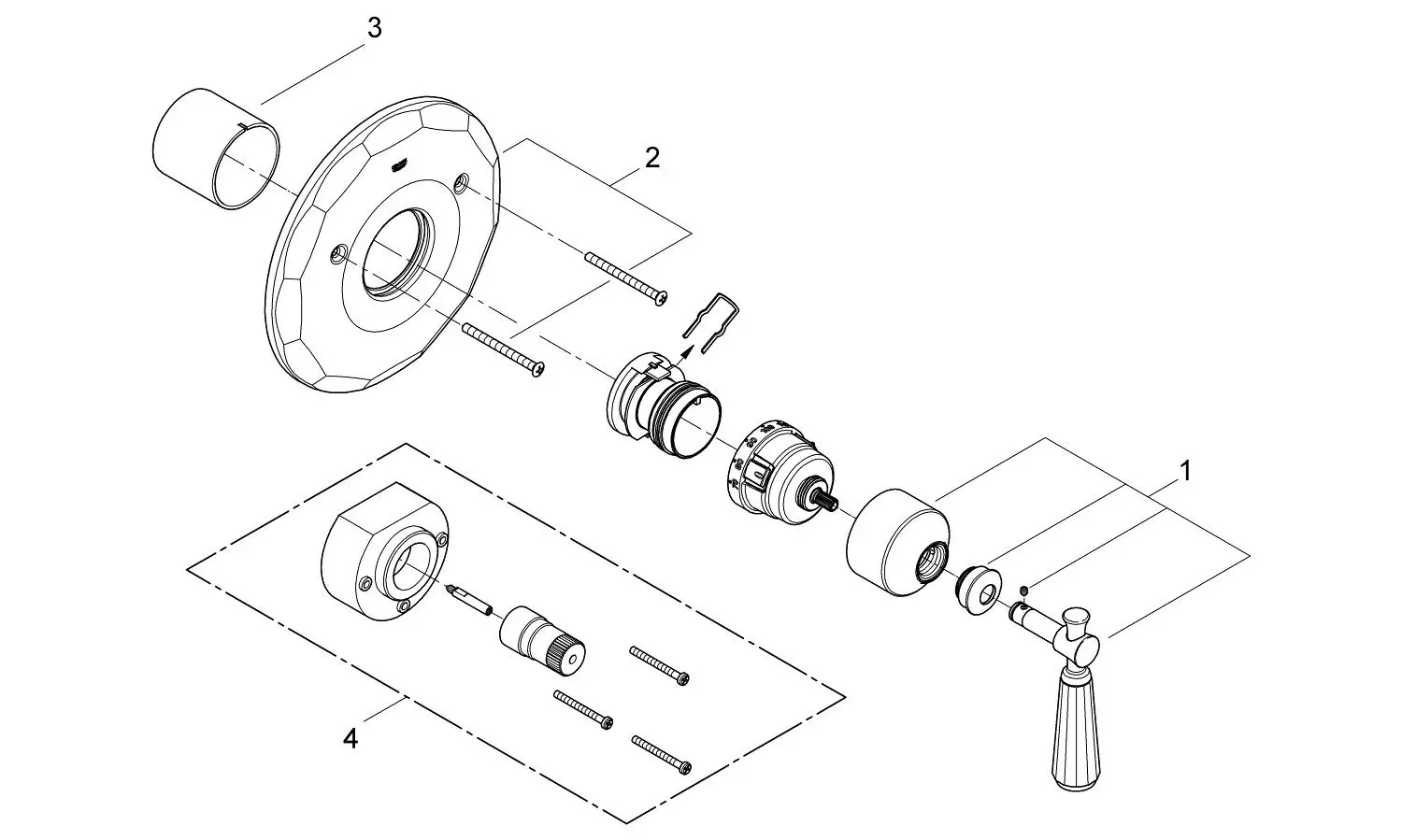 3

2

1

4