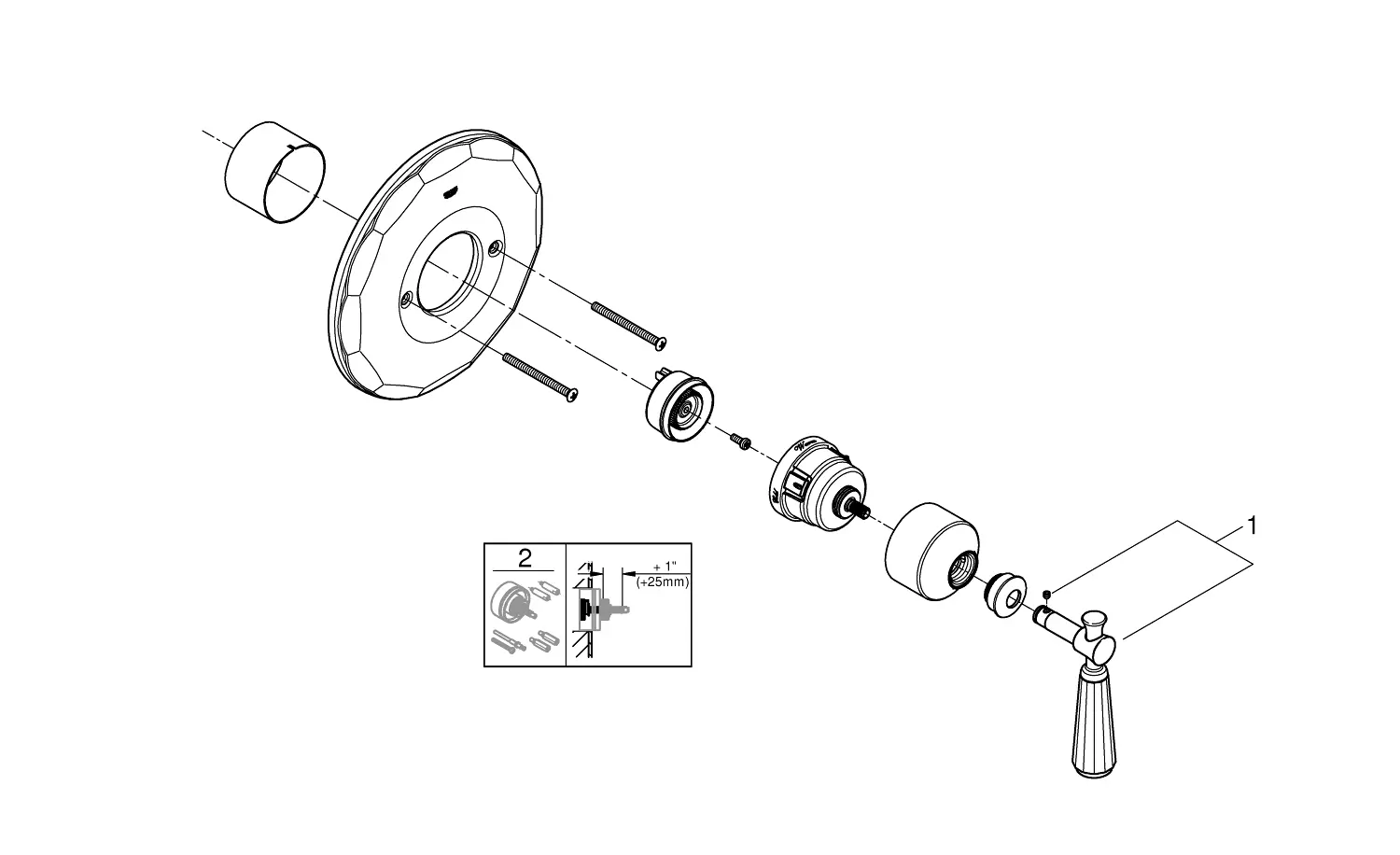 2

+ 1"
(+25mm)

1