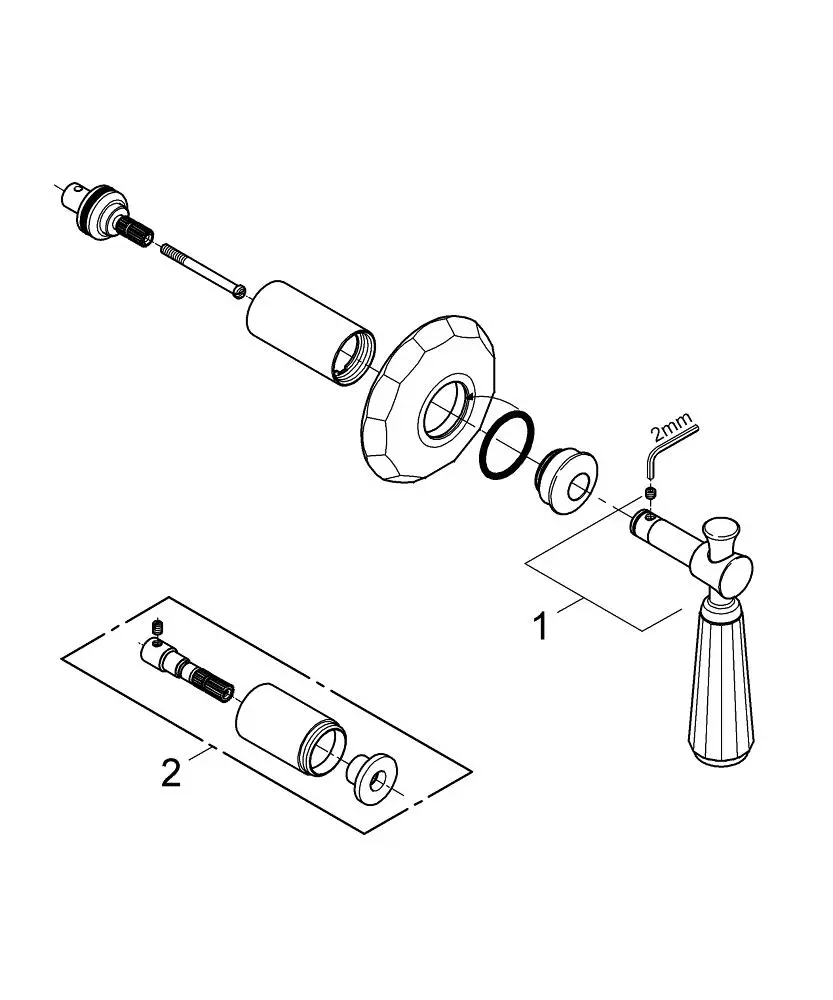 2mm

1

2