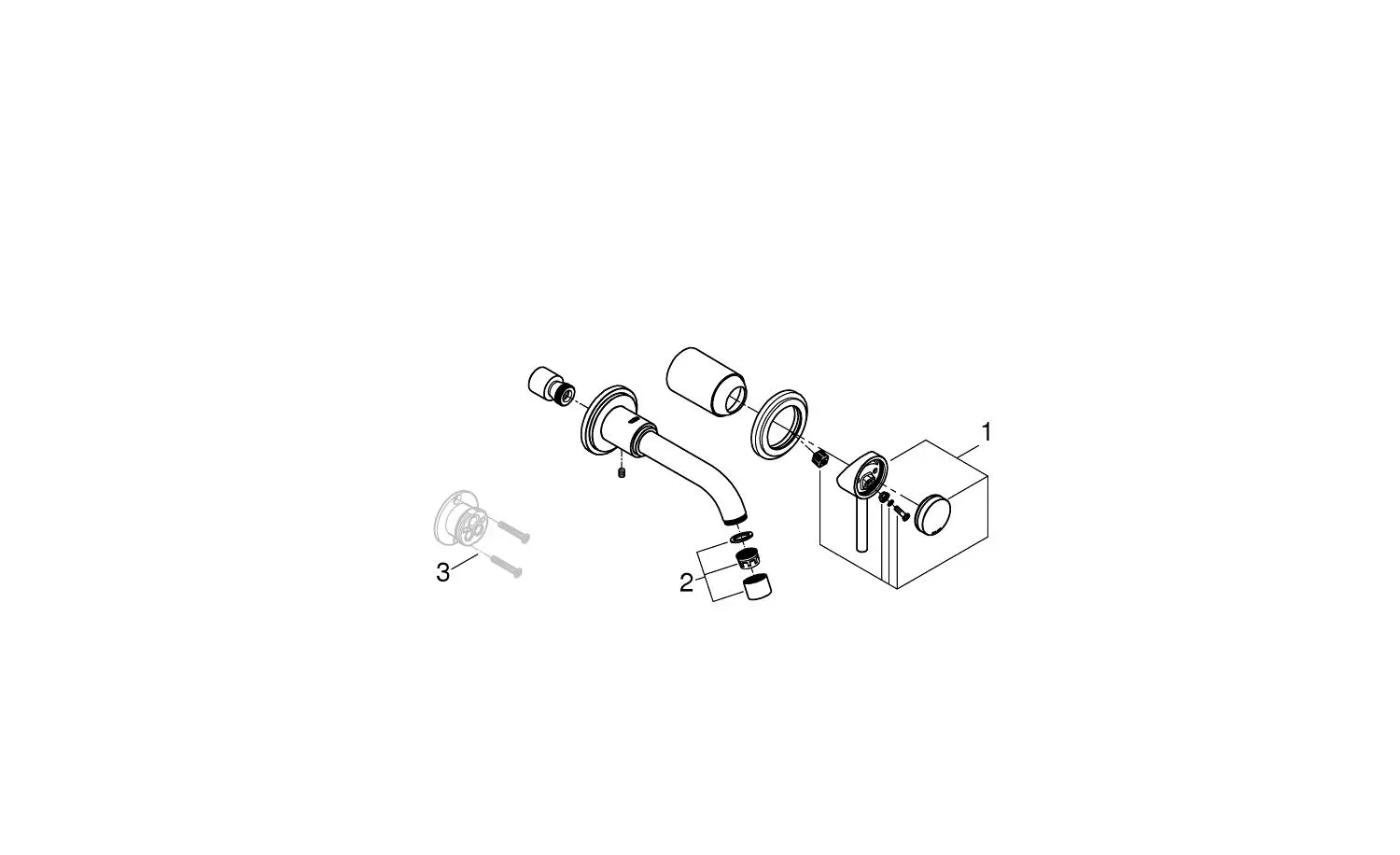 1
2
3