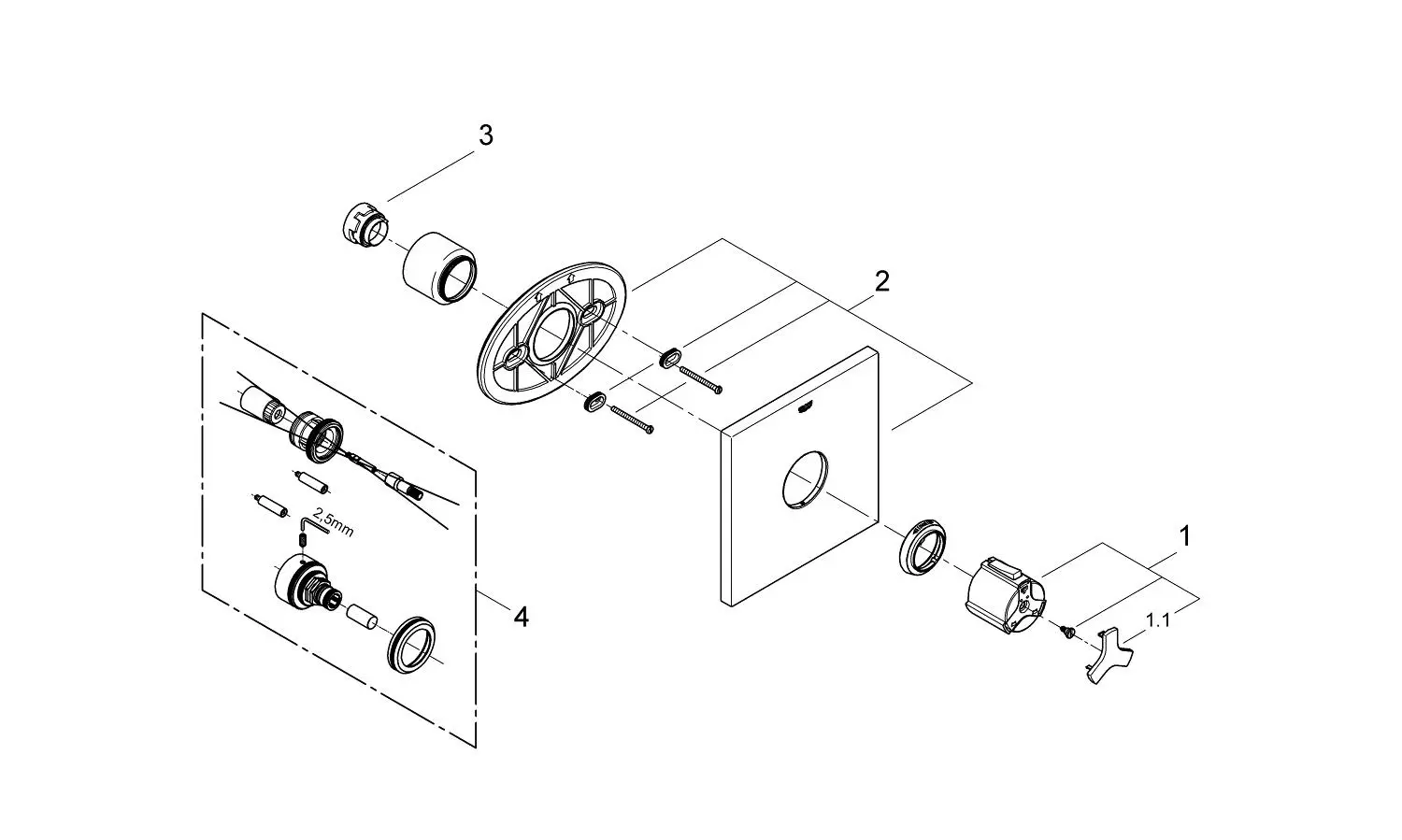 3

2

2,5mm

4

1

1.1