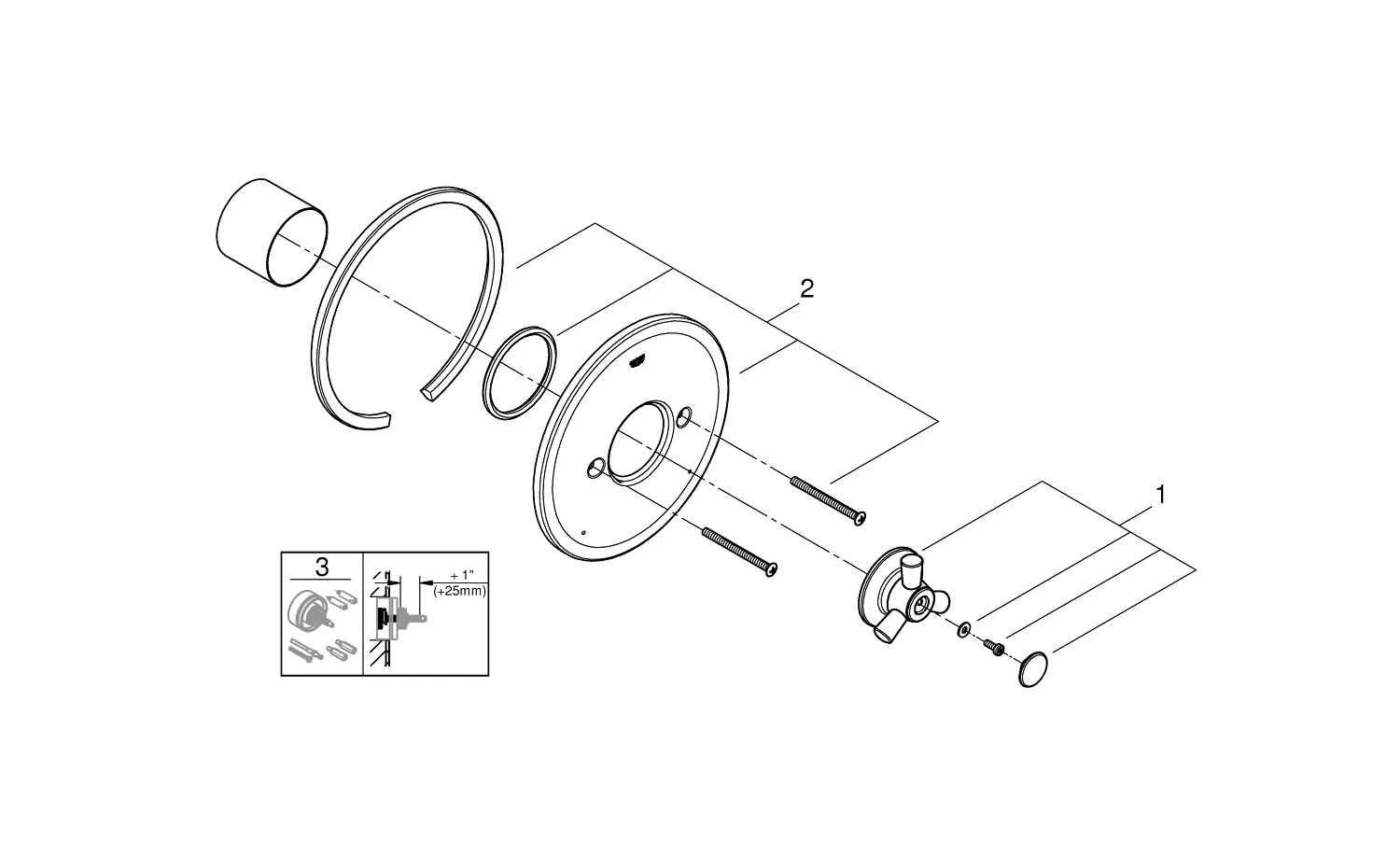 2

1

3

+ 1"
(+25mm)