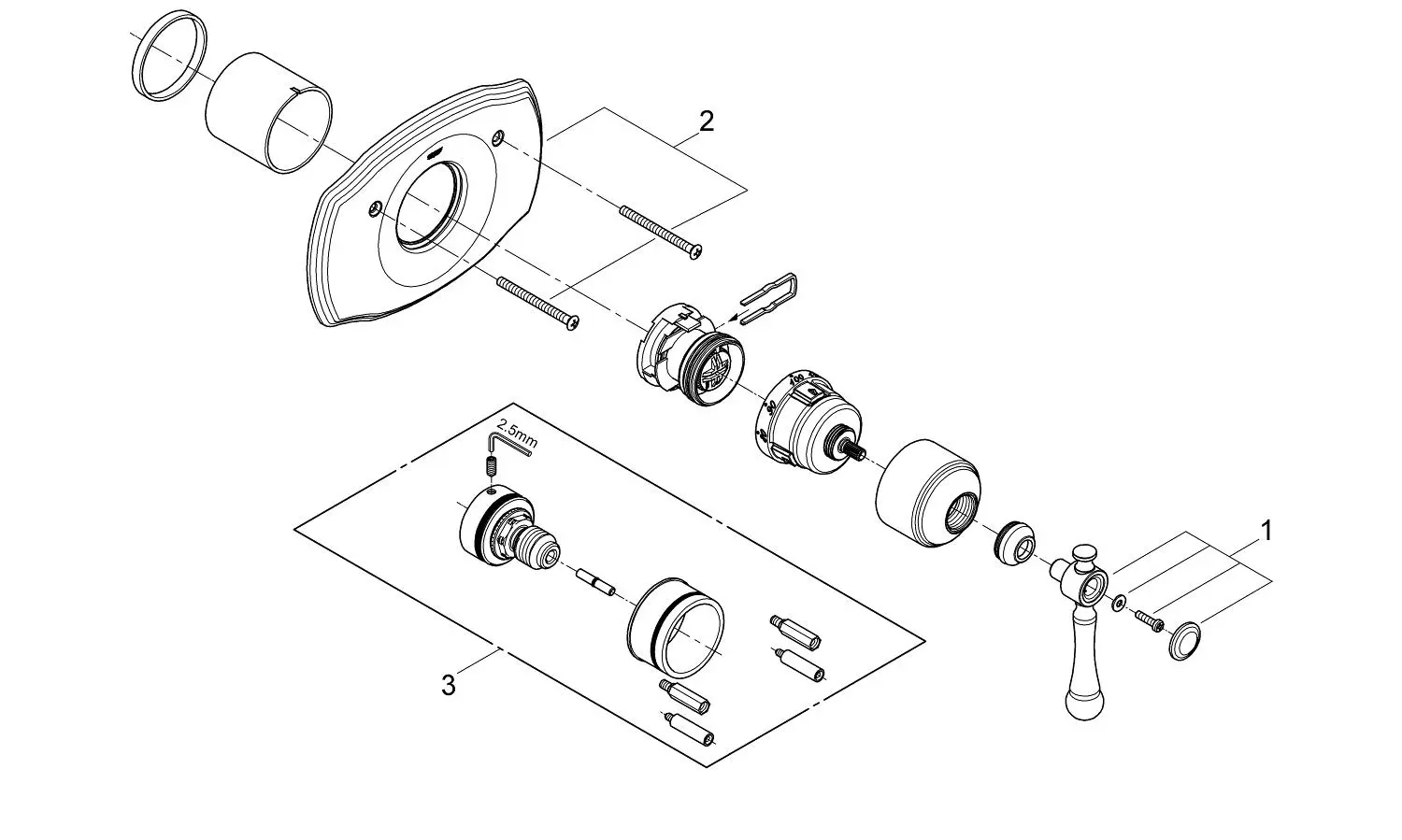 2

2.5mm

1

3