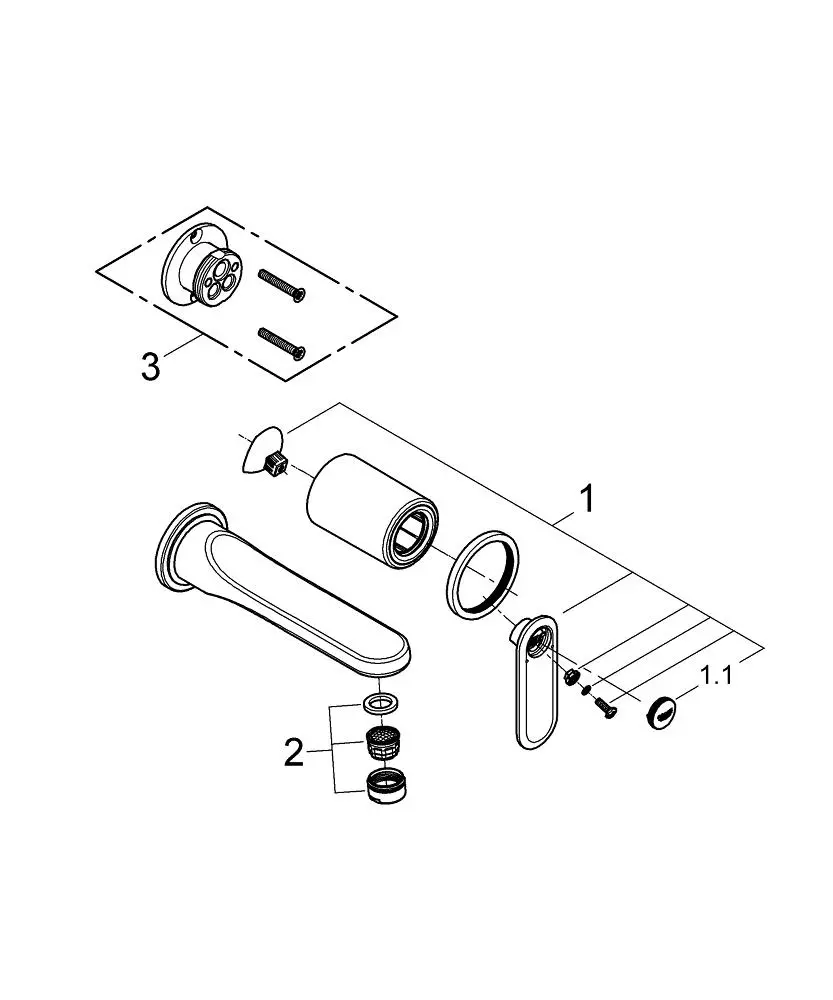 3
1
1.1
2