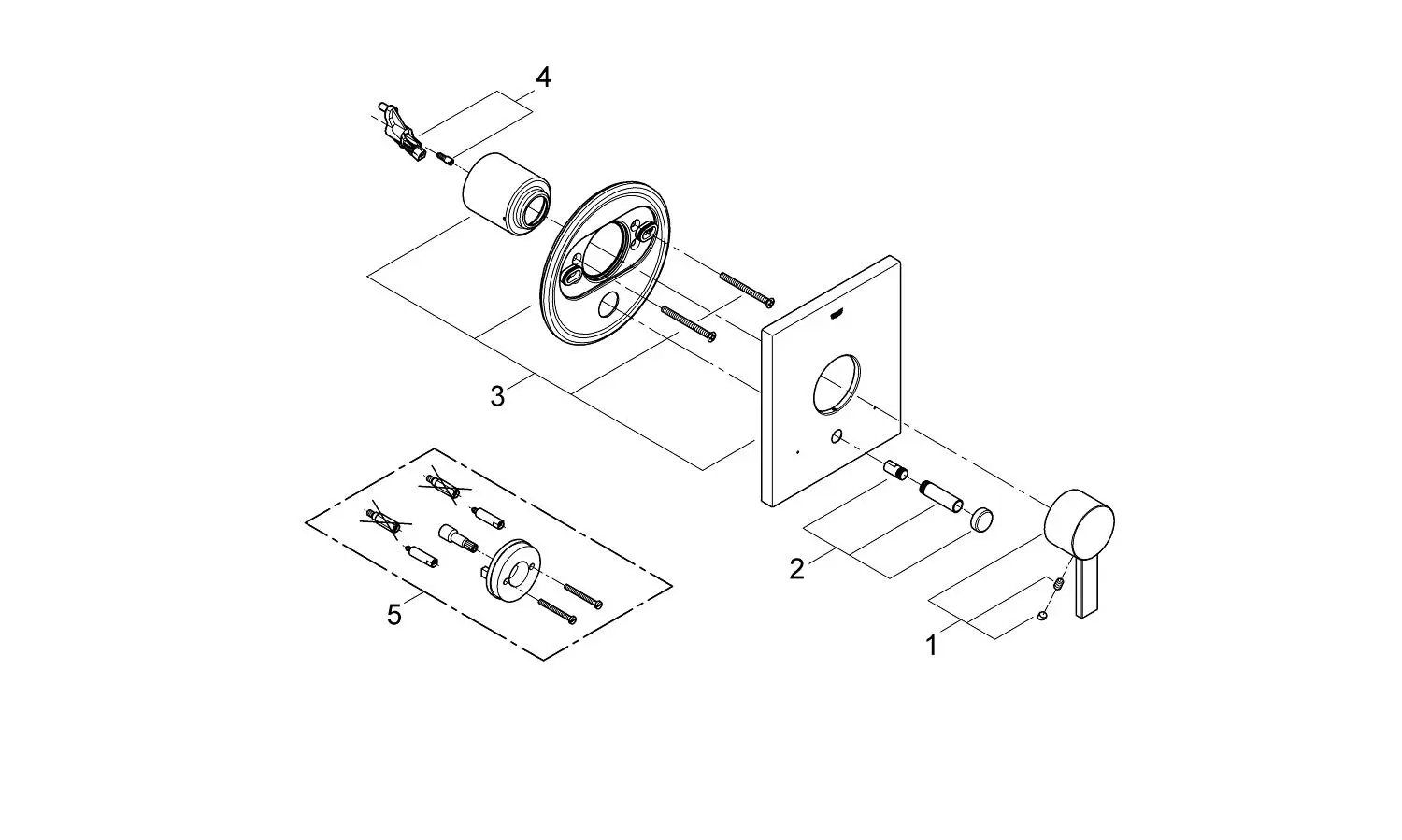 4
3
5
2
1