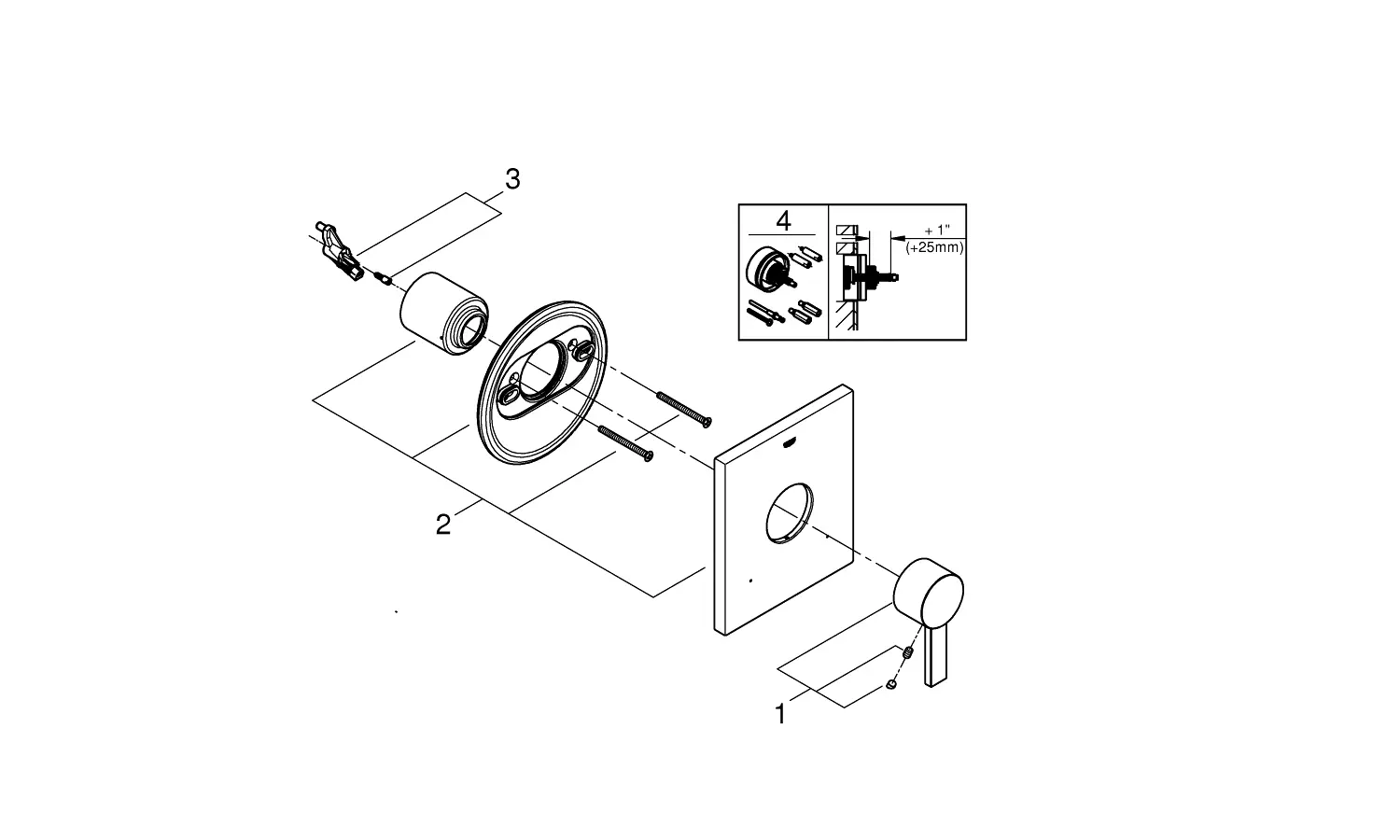 3

4

+ 1"
(+25mm)

2

1