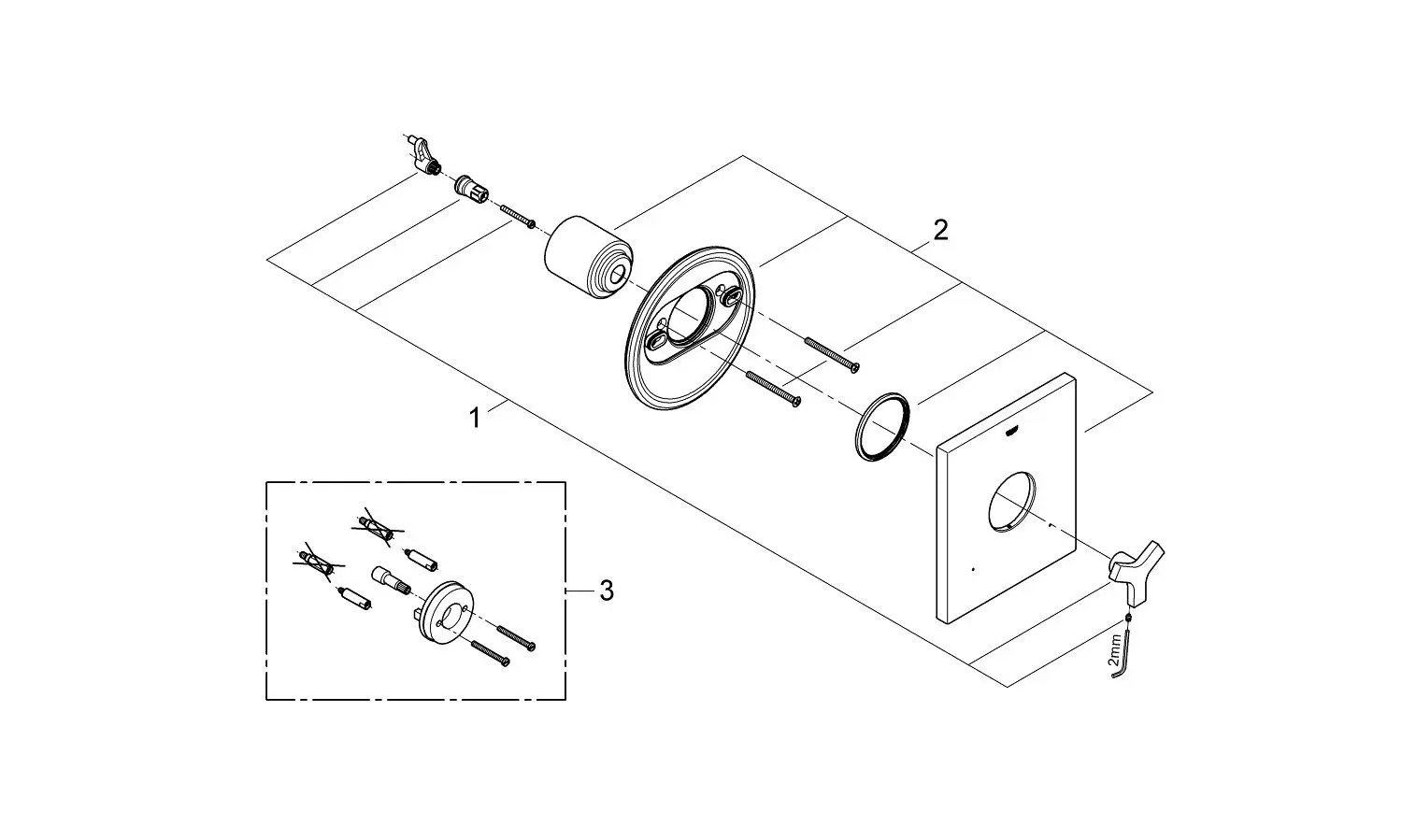 2

1

3

2mm