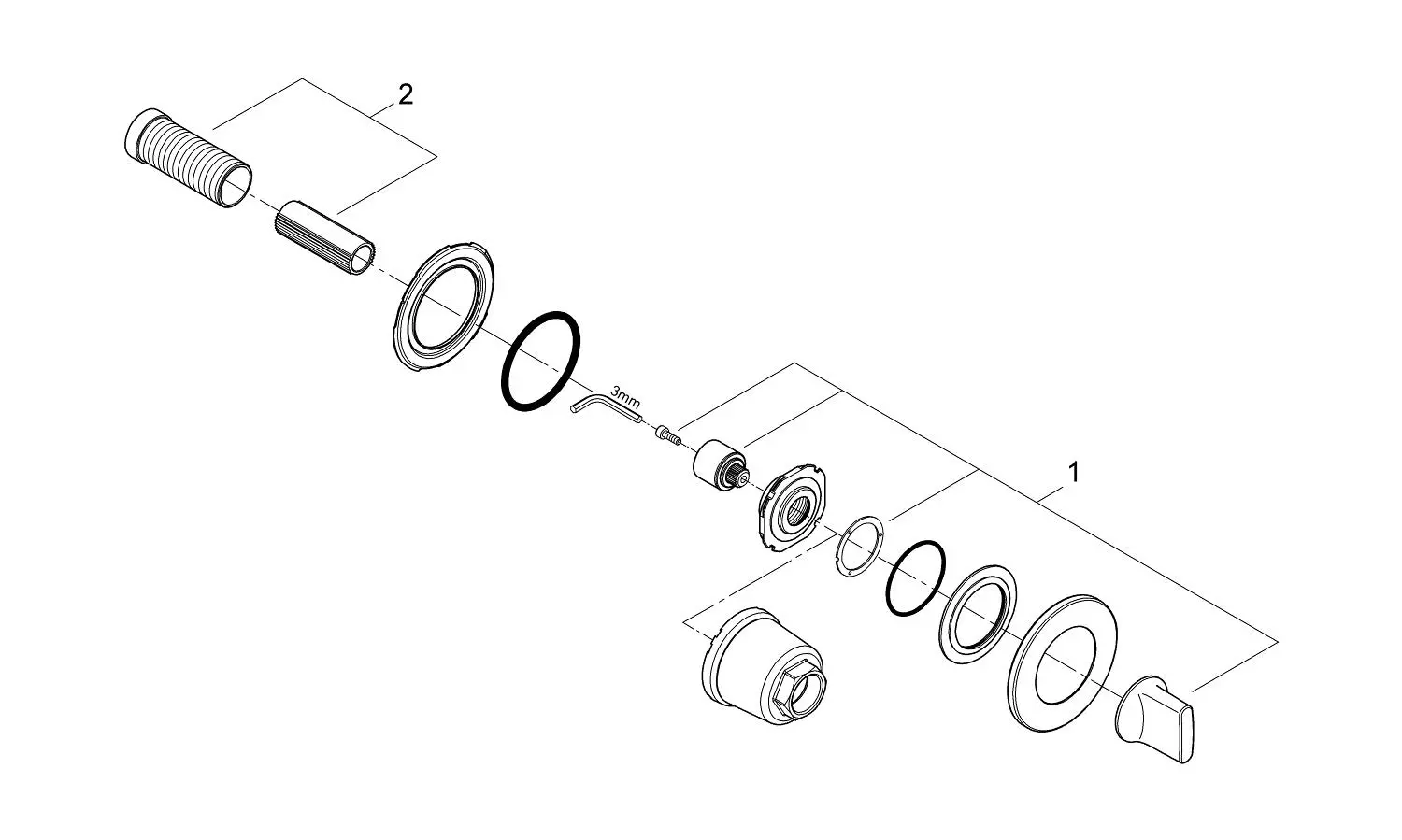 2

3mm

1