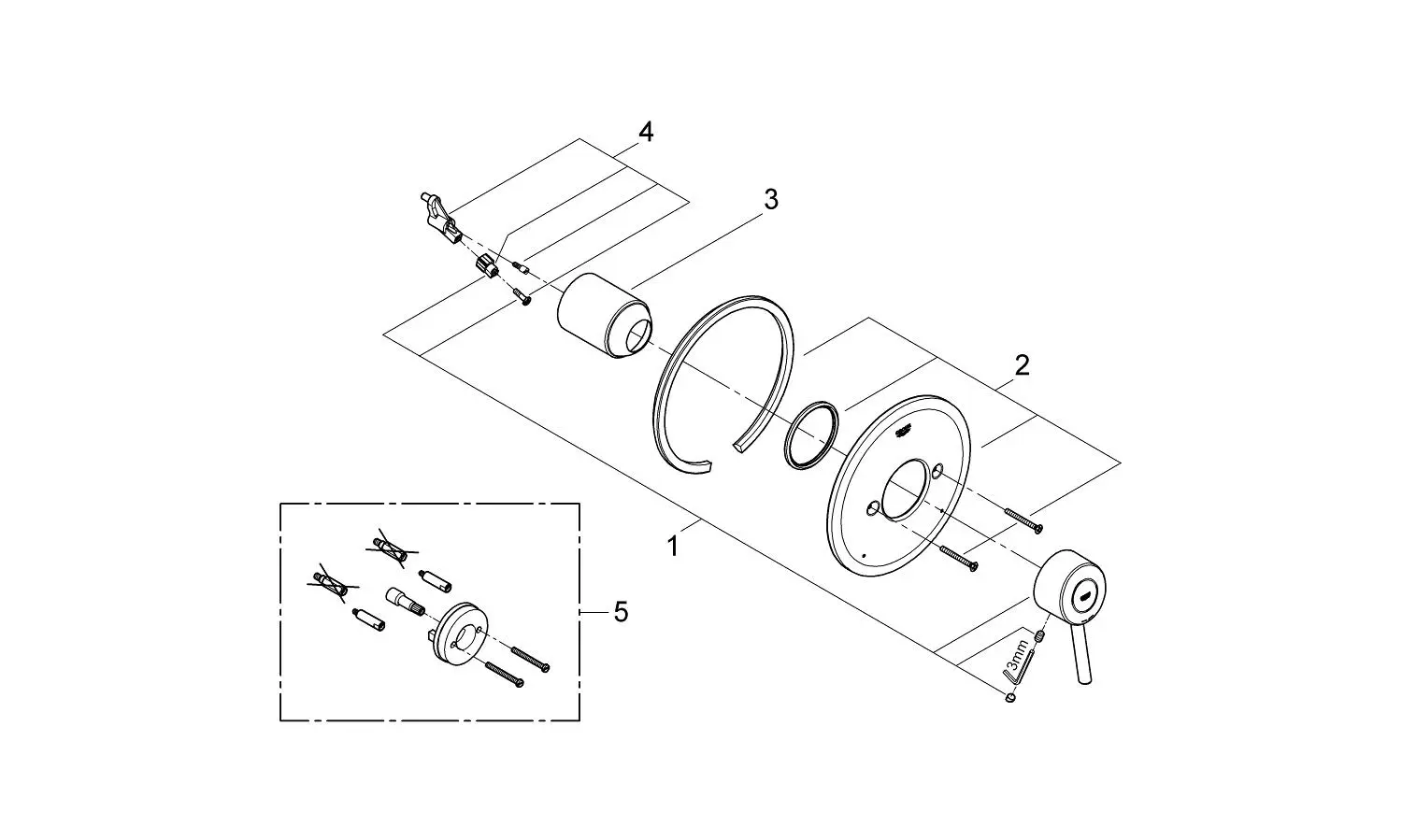 4
3
2
1
5
3mm