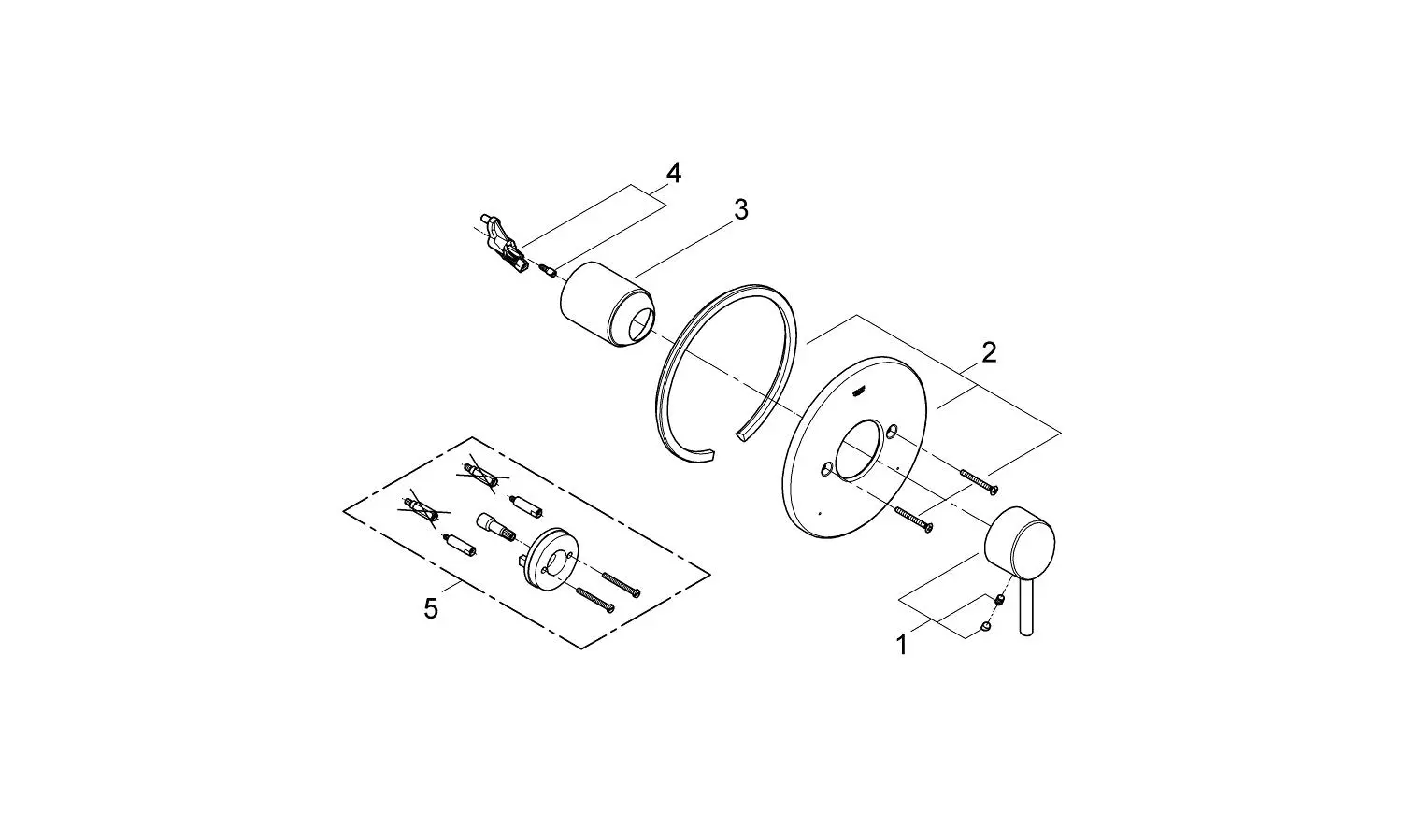 4
3
2
5
1