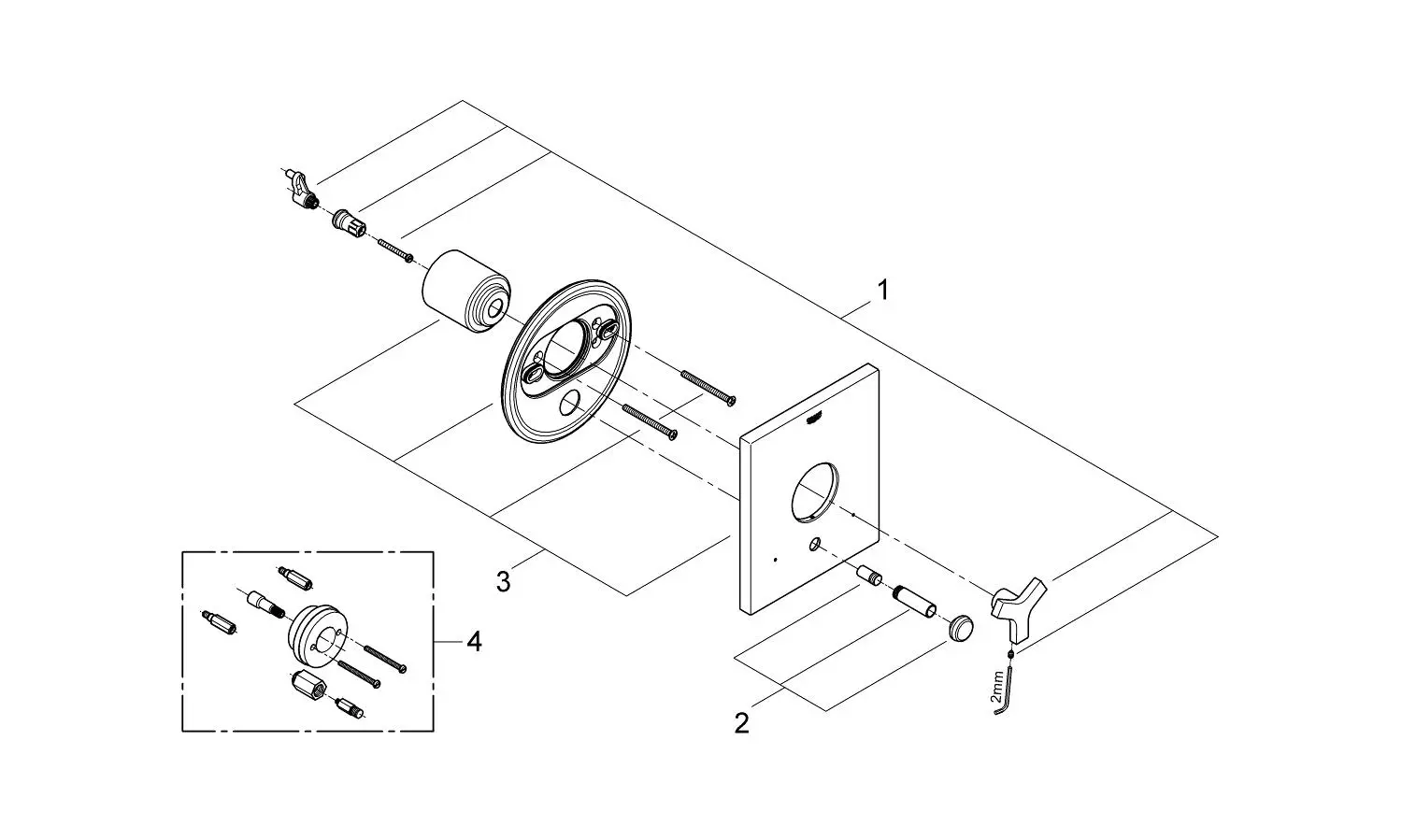 1
3
4
2
2mm