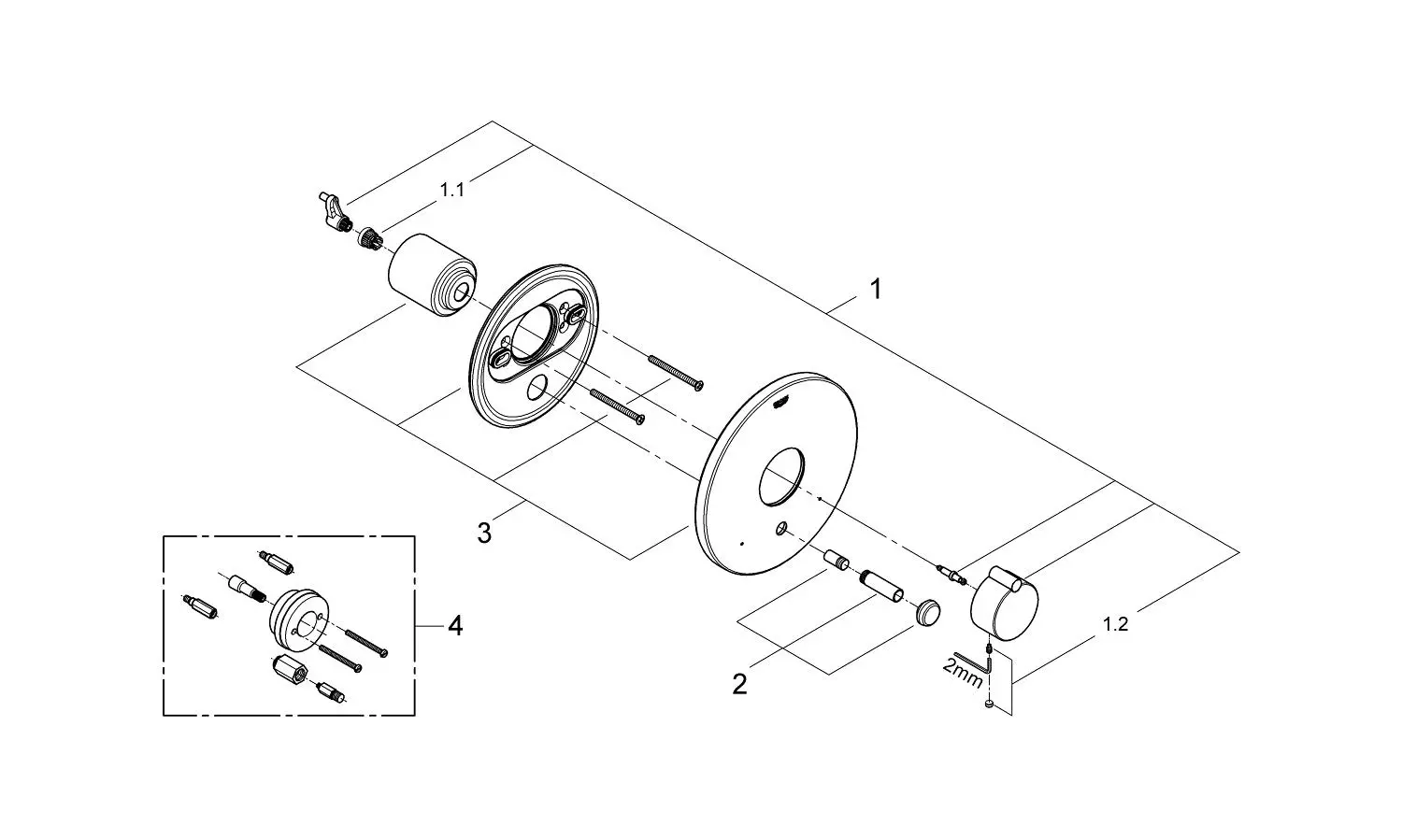 1.1

1

3

4

2

2mm

1.2