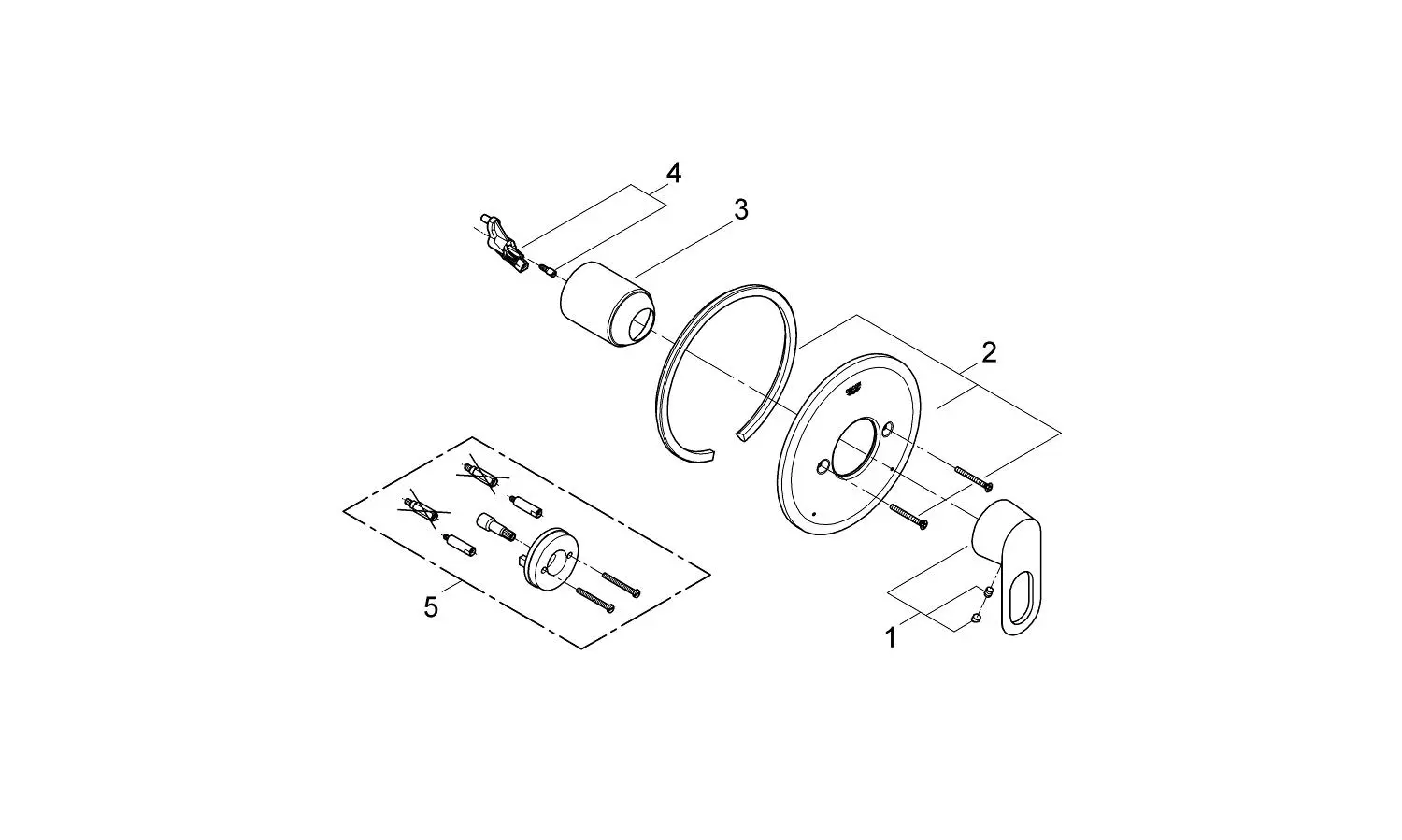 4
3
2
5
1