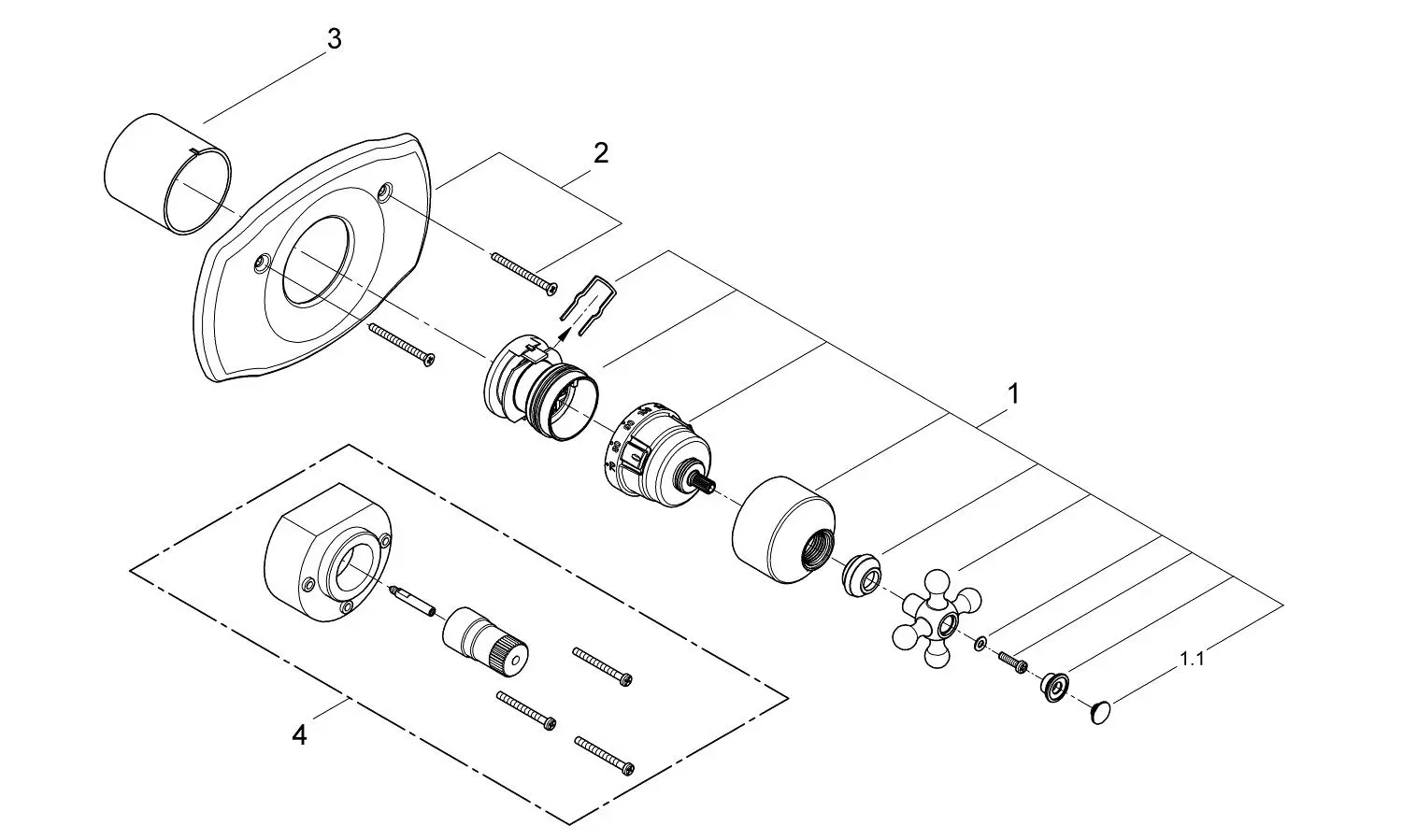 3

2

1

4

1.1