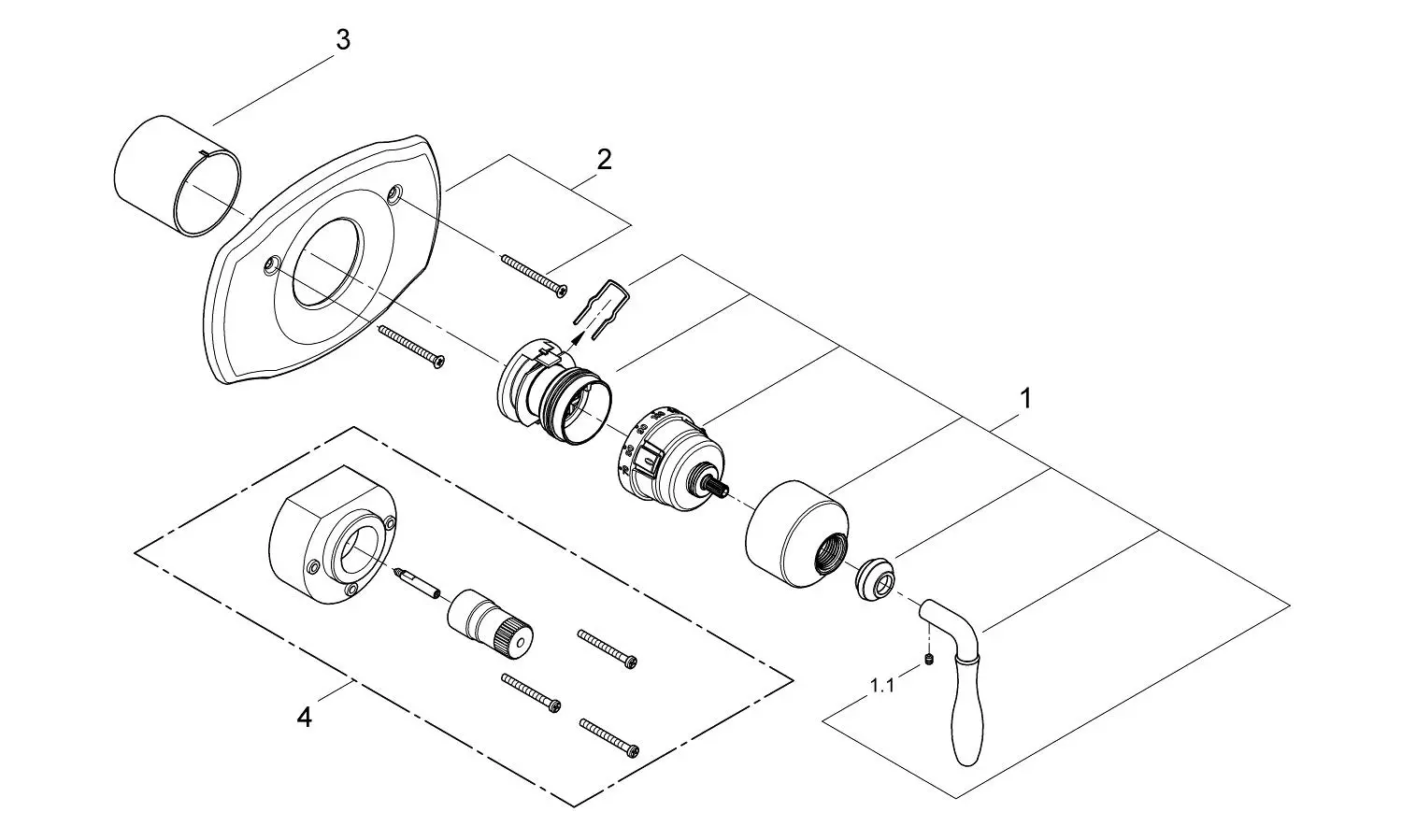 3
2
1
4
1.1