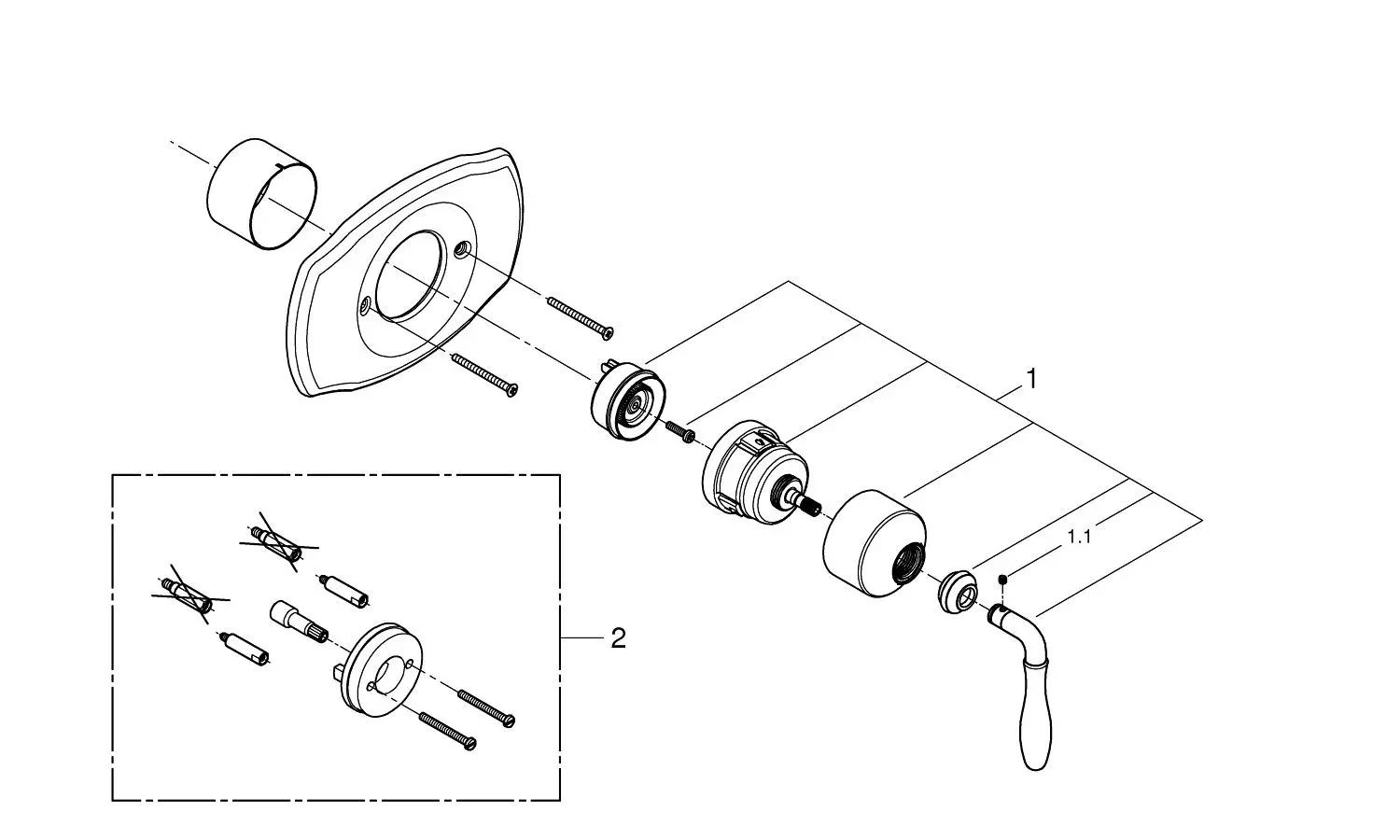 1
1.1
2