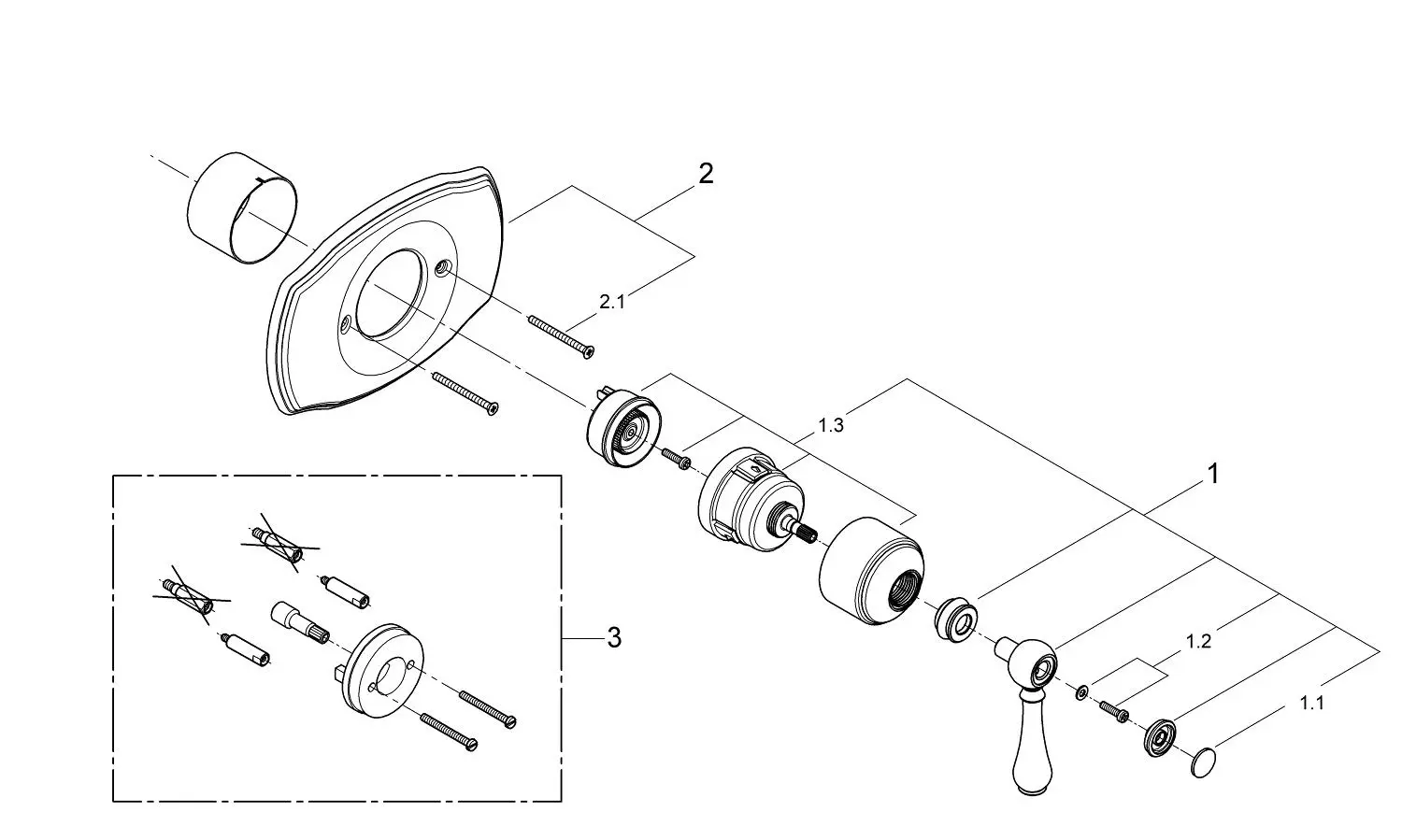 2
2.1
1.3
1
3
1.2
1.1