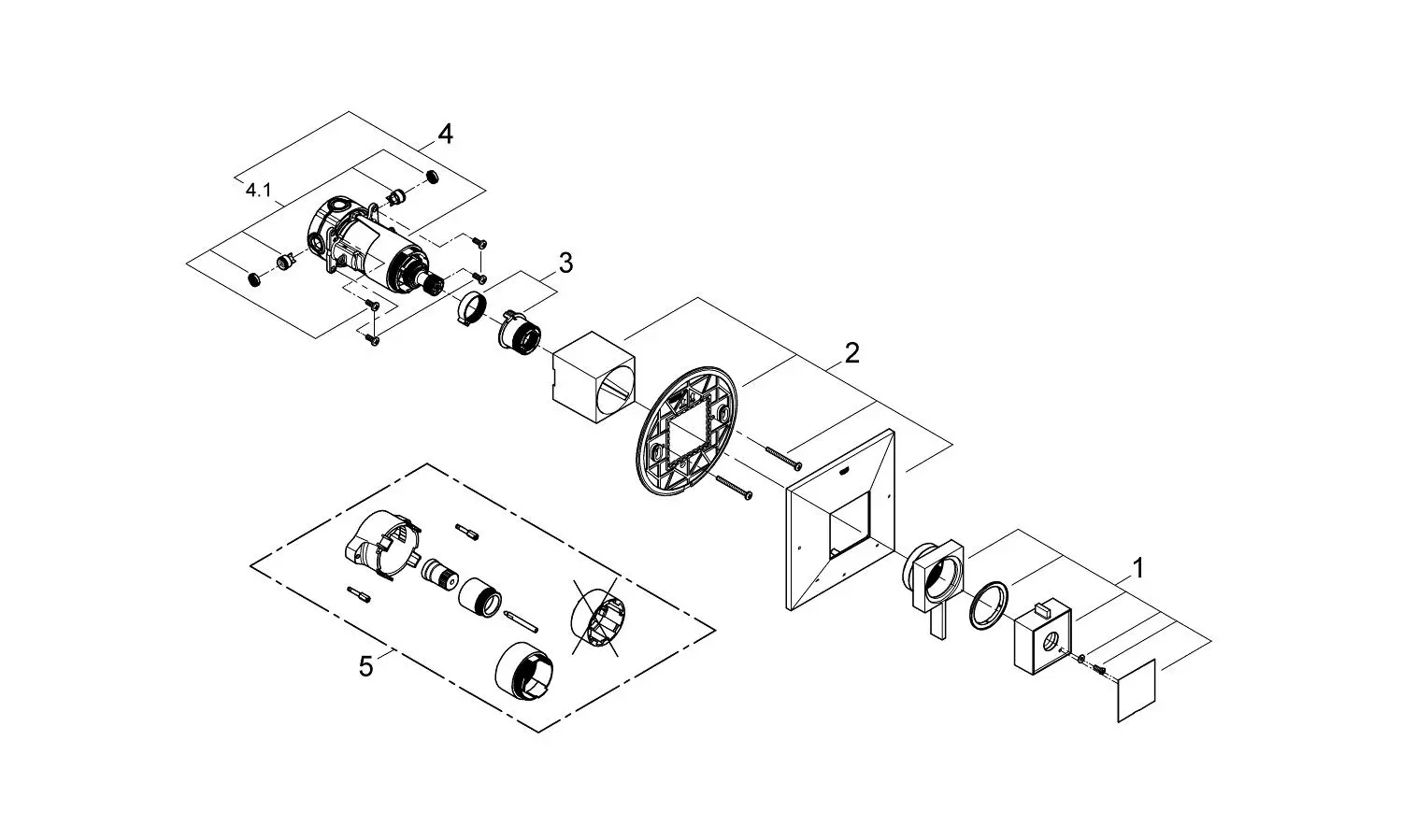 4
4.1
3
2
1
5