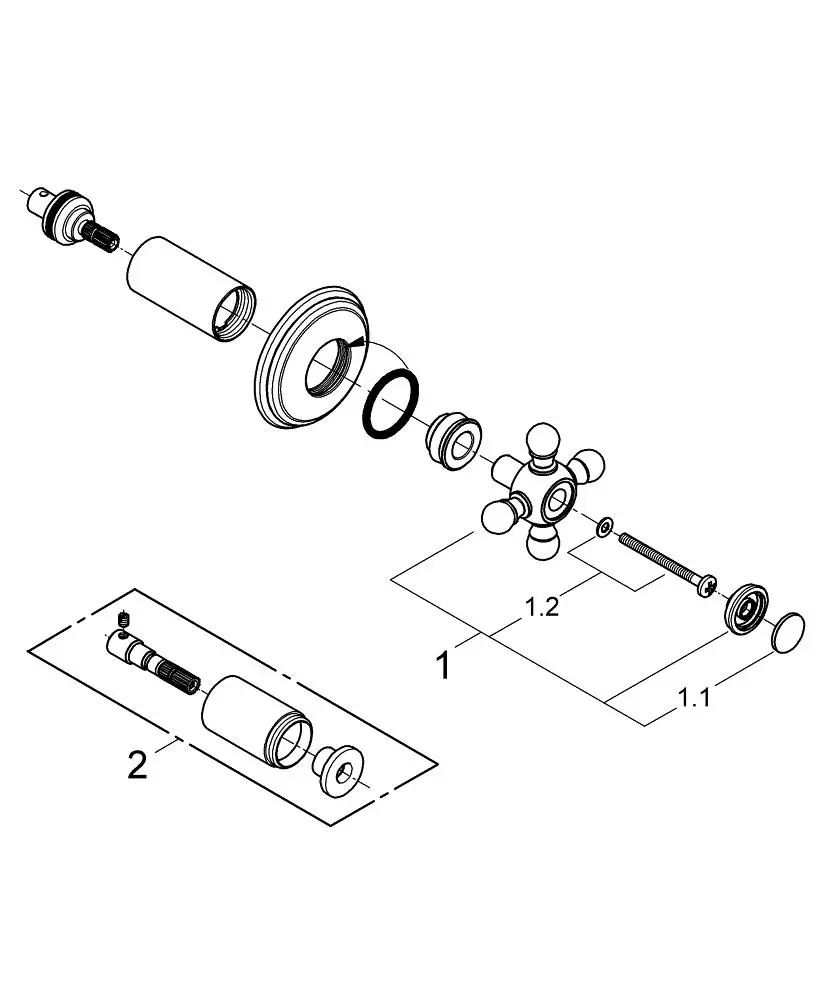 1.2
1
1.1
2