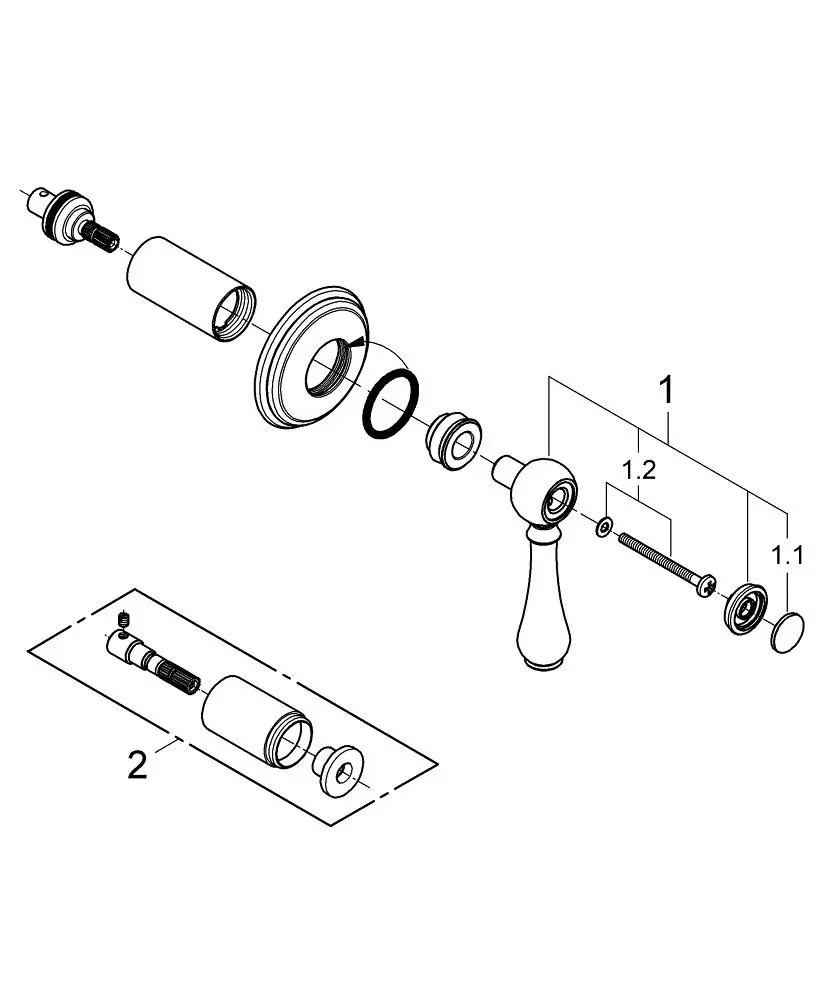 1
1.2
1.1
2