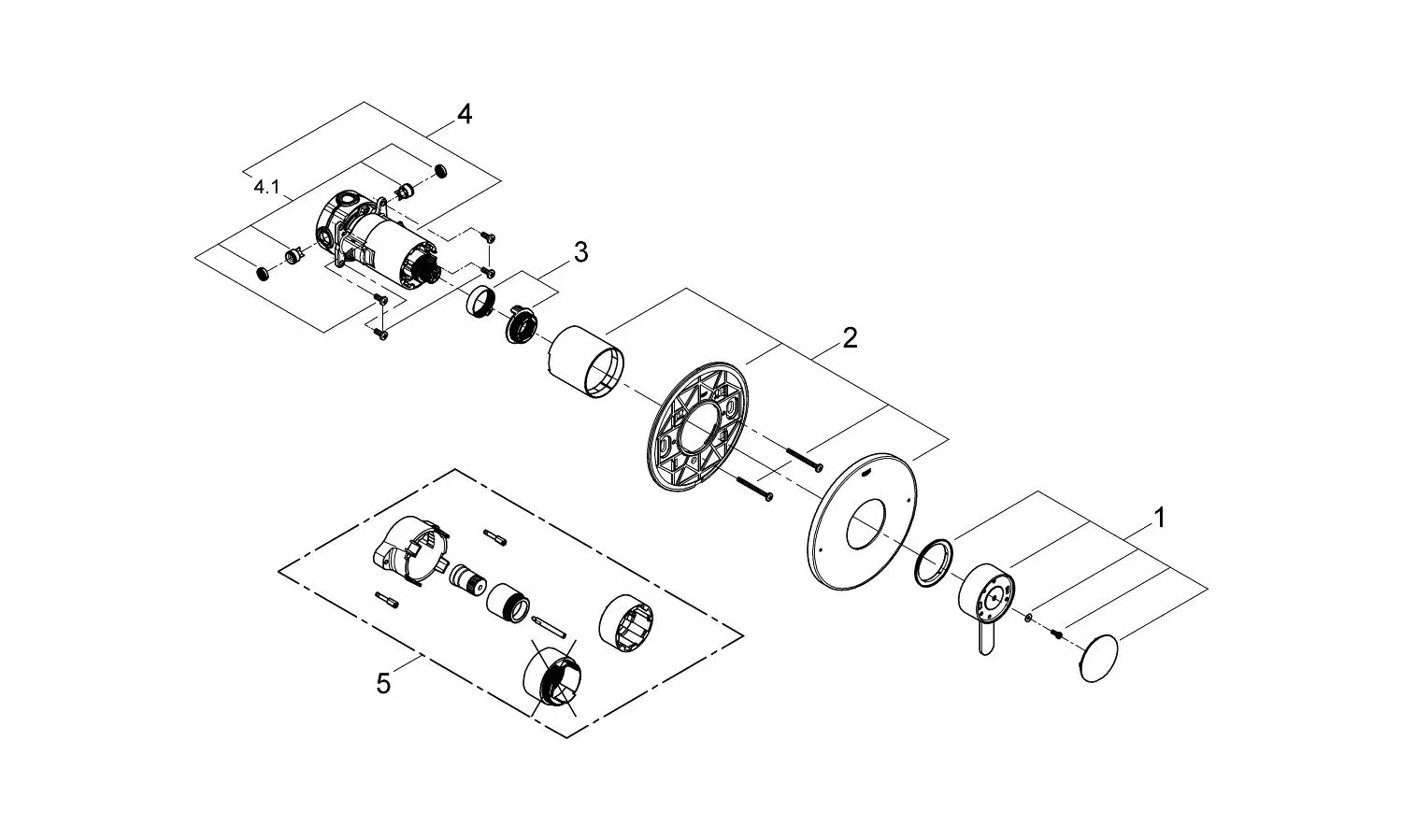 4
4.1
3
2
1
5